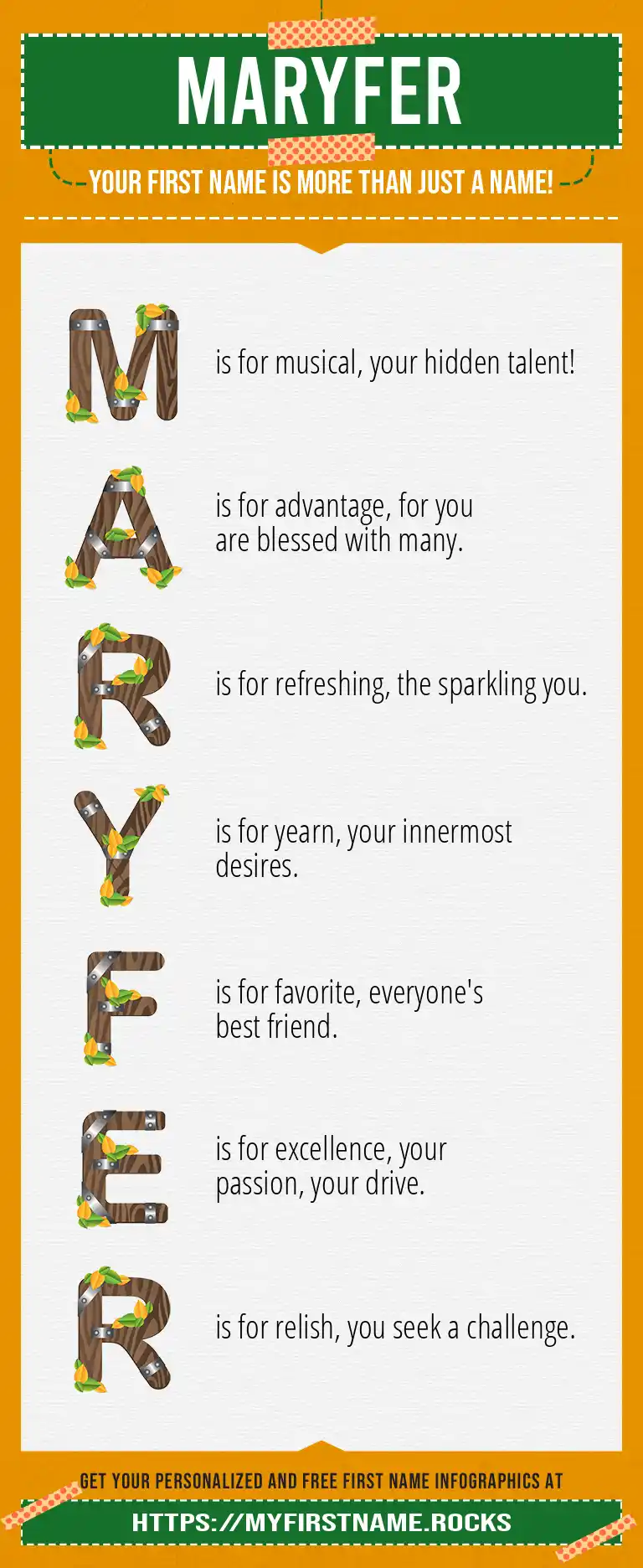 MARYFER

YOUR FIRST NAME IS MORE THAN JUST A NAME!

M is for musical, your hidden talent!

A is for advantage, for you are blessed with many.

R is for refreshing, the sparkling you.

Y is for yearn, your innermost desires.

F is for favorite, everyone's best friend.

E is for excellence, your passion, your drive.

R is for relish, you seek a challenge.

GET YOUR PERSONALIZED AND FREE FIRST NAME INFOGRAPHICS AT

HTTPS://MYFIRSTNAME.ROCKS