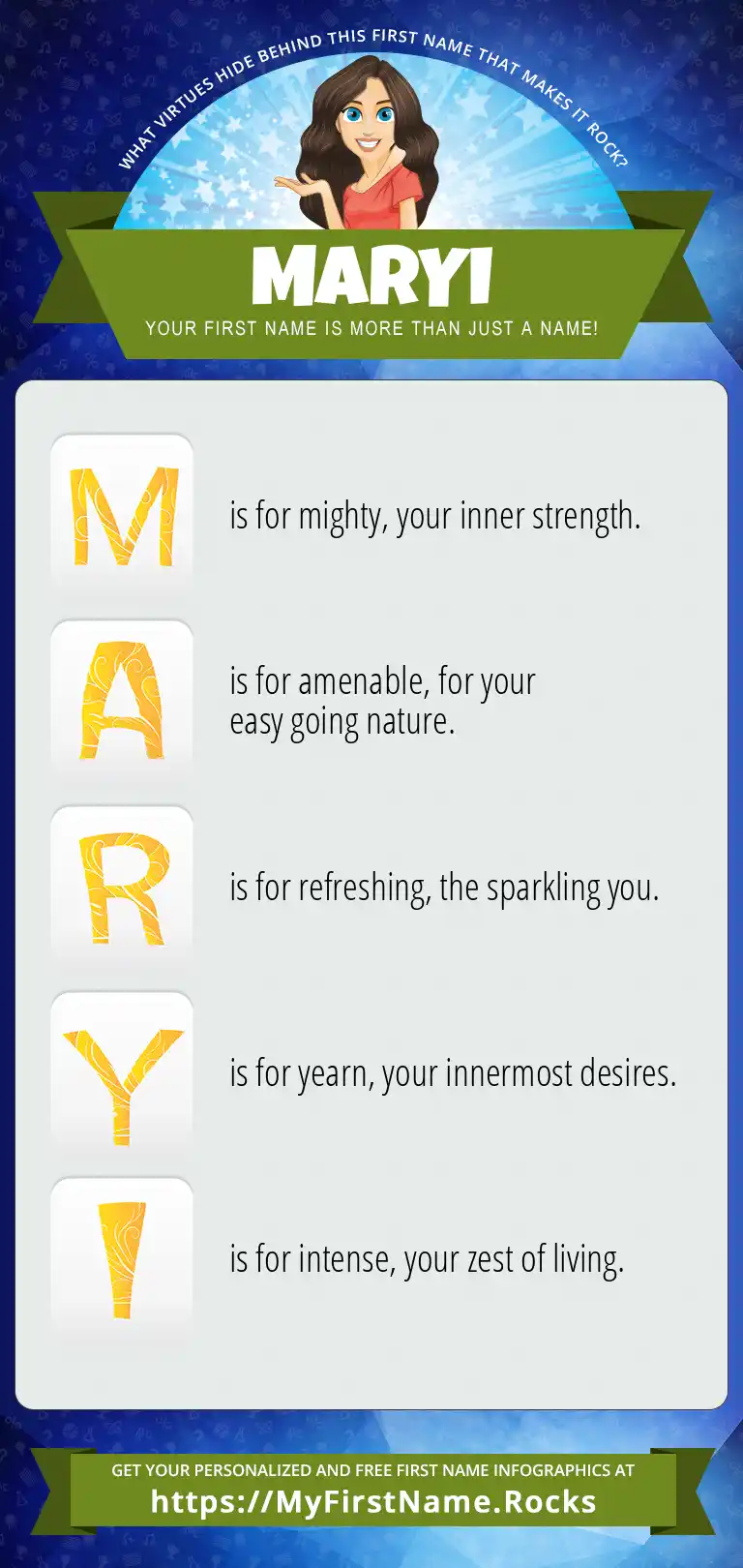 WHAT VIRTUES HIDE BEHIND THIS FIRST NAME THAT MAKES IT ROCK?

MARYI

YOUR FIRST NAME IS MORE THAN JUST A NAME!

M is for mighty, your inner strength.

A is for amenable, for your easy going nature.

R is for refreshing, the sparkling you.

Y is for yearn, your innermost desires.

I is for intense, your zest of living.

GET YOUR PERSONALIZED AND FREE FIRST NAME INFOGRAPHICS AT
https://MyFirstName.Rocks