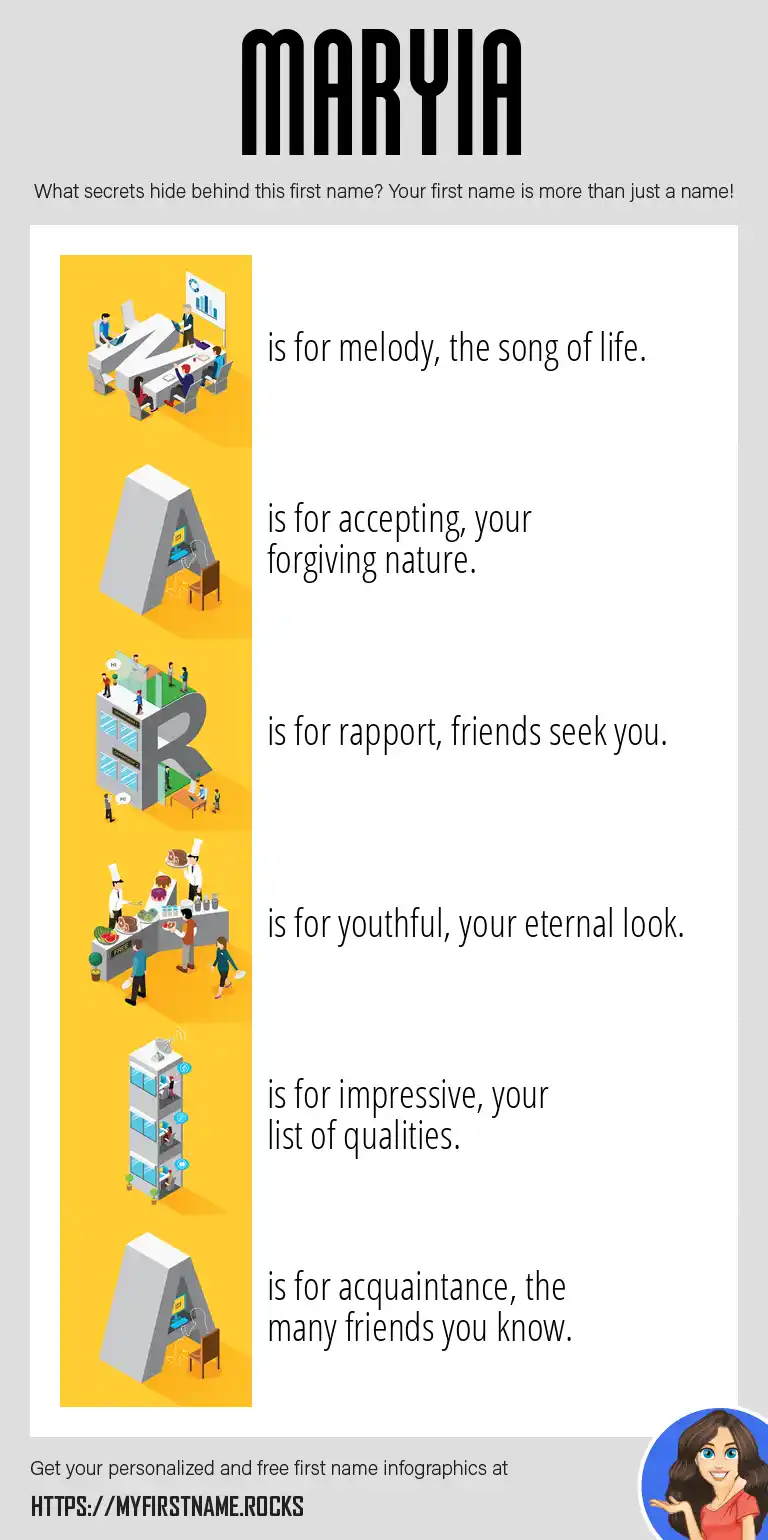 MARYIA

What secrets hide behind this first name? Your first name is more than just a name!

M is for melody, the song of life.

A is for accepting, your forgiving nature.

R is for rapport, friends seek you.

Y is for youthful, your eternal look.

I is for impressive, your list of qualities.

A is for acquaintance, the many friends you know.

Get your personalized and free first name infographics at

HTTPS://MYFIRSTNAME.ROCKS