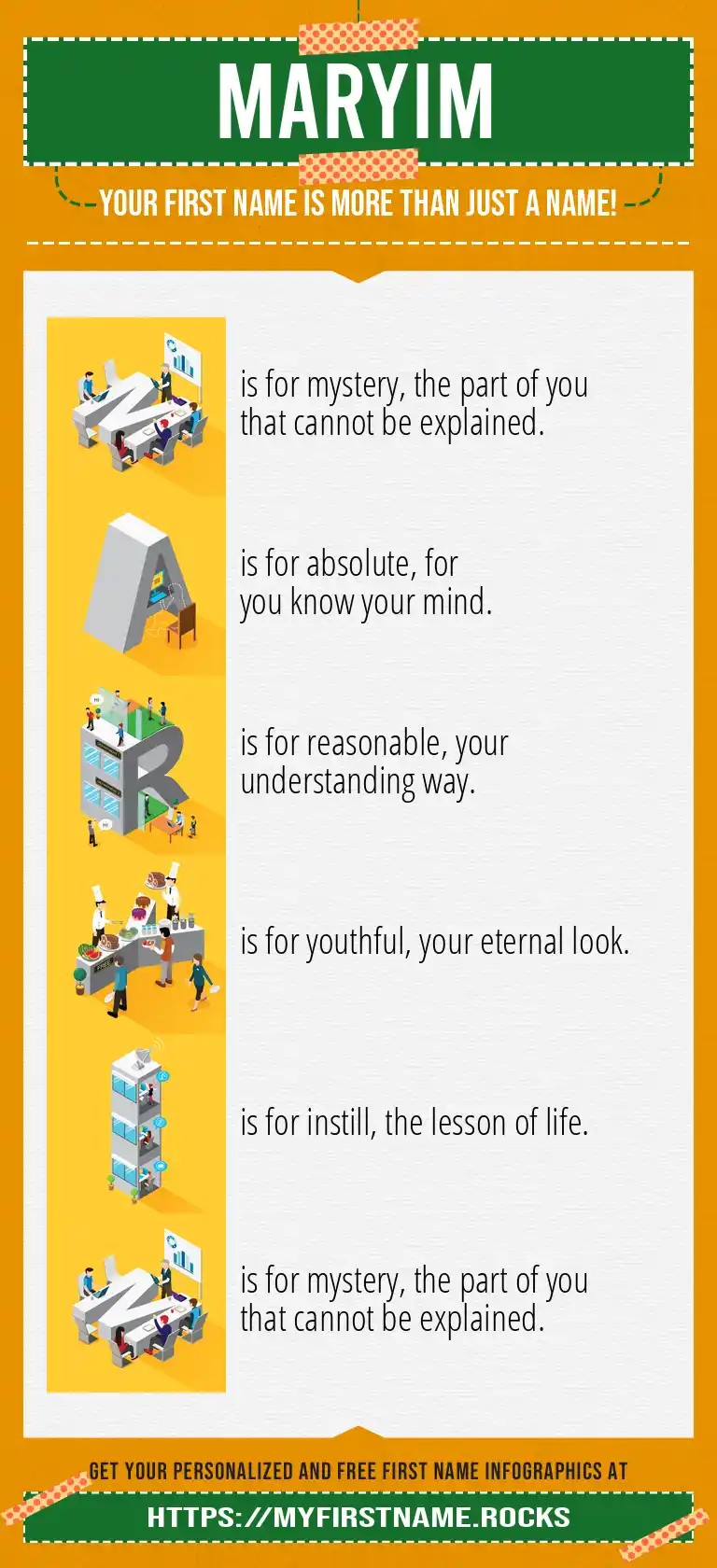 MARYIM

YOUR FIRST NAME IS MORE THAN JUST A NAME!

M is for mystery, the part of you that cannot be explained.

A is for absolute, for you know your mind.

R is for reasonable, your understanding way.

Y is for youthful, your eternal look.

I is for instill, the lesson of life.

M is for mystery, the part of you that cannot be explained.

GET YOUR PERSONALIZED AND FREE FIRST NAME INFOGRAPHICS AT

HTTPS://MYFIRSTNAME.ROCKS