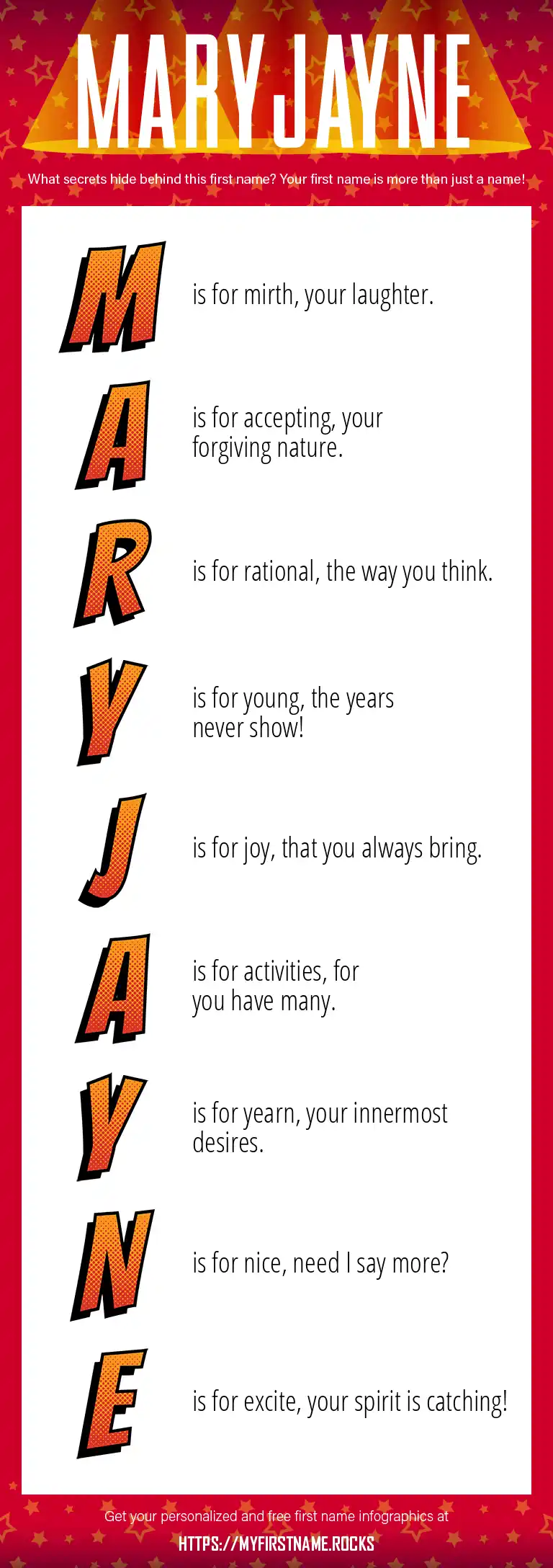 MARYJAYNE

What secrets hide behind this first name? Your first name is more than just a name!

M is for mirth, your laughter.

A is for accepting, your forgiving nature.

R is for rational, the way you think.

Y is for young, the years never show!

J is for joy, that you always bring.

A is for activities, for you have many.

Y is for yearn, your innermost desires.

N is for nice, need I say more?

E is for excite, your spirit is catching!

Get your personalized and free first name infographics at

HTTPS://MYFIRSTNAME.ROCKS