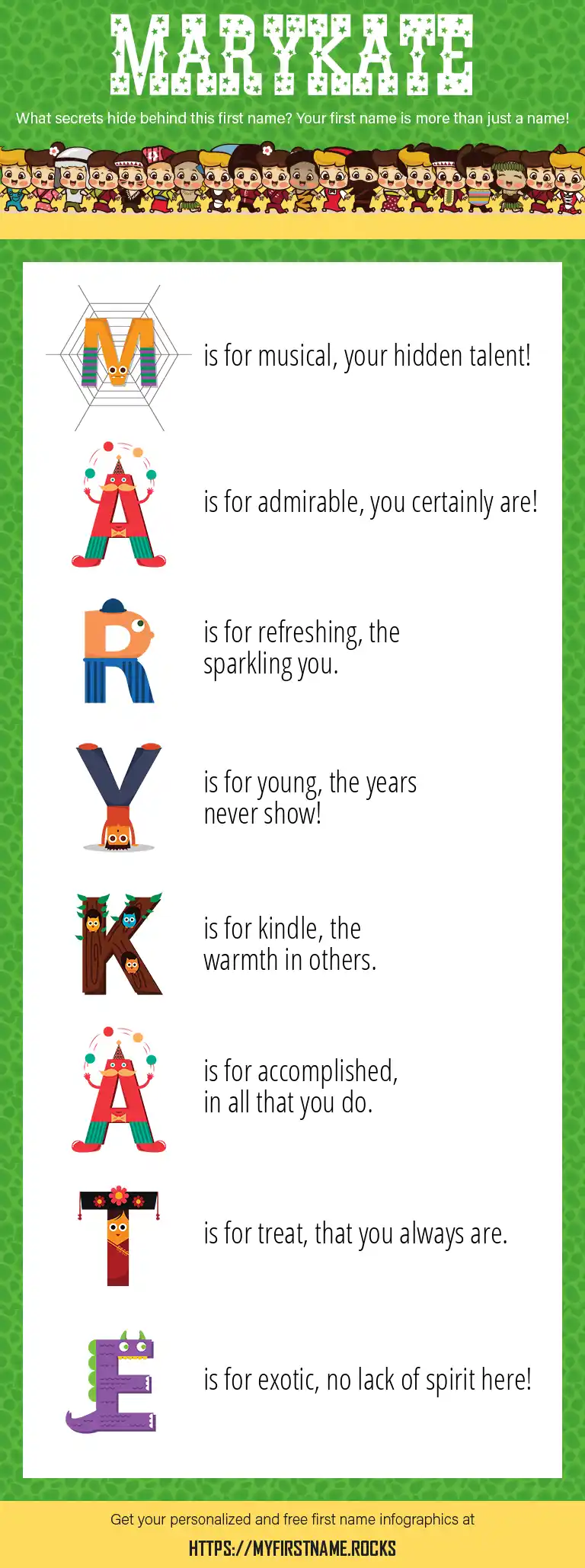 MARYKATE

What secrets hide behind this first name? Your first name is more than just a name!

M is for musical, your hidden talent!

A is for admirable, you certainly are!

R is for refreshing, the sparkling you.

Y is for young, the years never show!

K is for kindle, the warmth in others.

A is for accomplished, in all that you do.

T is for treat, that you always are.

E is for exotic, no lack of spirit here!

Get your personalized and free first name infographics at

HTTPS://MYFIRSTNAME.ROCKS