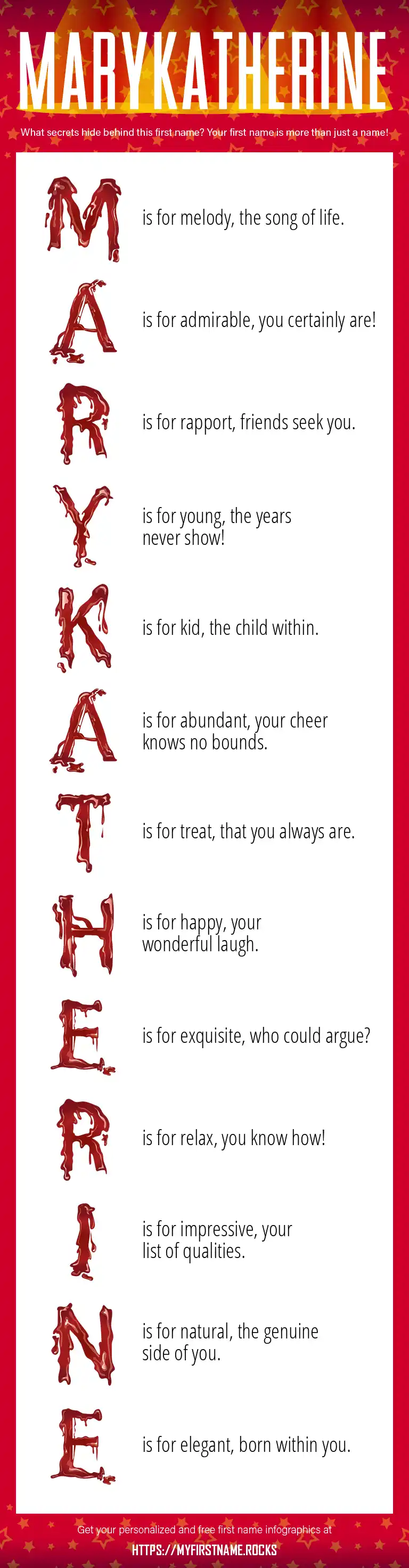 MARYKATHERINE

What secrets hide behind this first name? Your first name is more than just a name!

M is for melody, the song of life.

A is for admirable, you certainly are!

R is for rapport, friends seek you.

Y is for young, the years never show!

K is for kid, the child within.

A is for abundant, your cheer knows no bounds.

T is for treat, that you always are.

H is for happy, your wonderful laugh.

E is for exquisite, who could argue?

R is for relax, you know how!

I is for impressive, your list of qualities.

N is for natural, the genuine side of you.

E is for elegant, born within you.

Get your personalized and free first name infographics at

HTTPS://MYFIRSTNAME.ROCKS