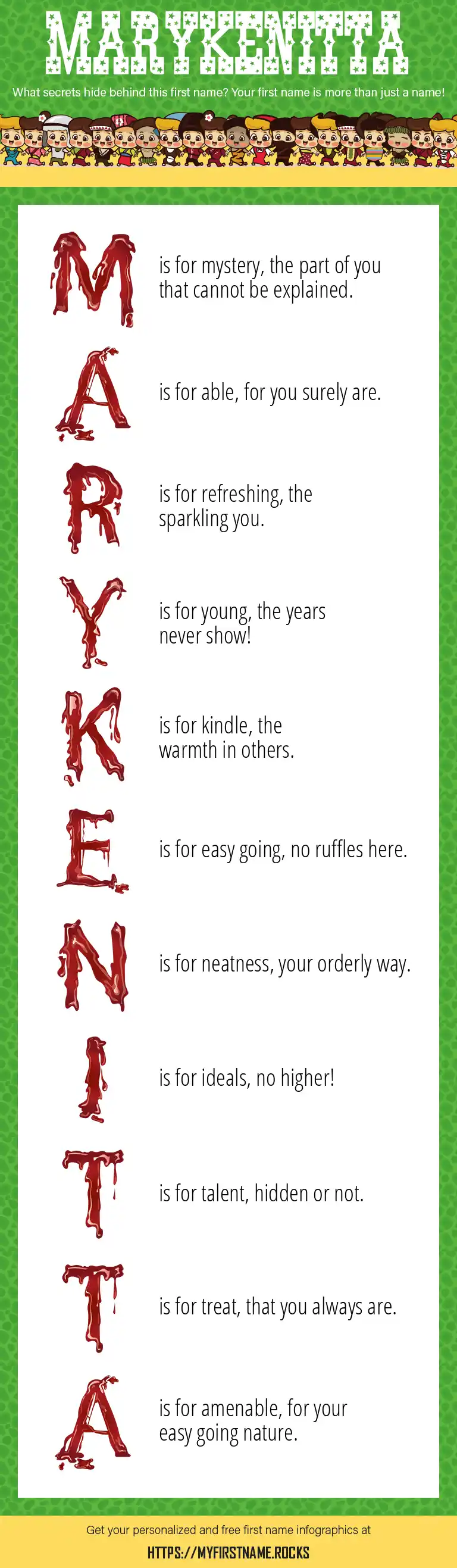 MARYKENITTA

What secrets hide behind this first name? Your first name is more than just a name!

M is for mystery, the part of you that cannot be explained.

A is for able, for you surely are.

R is for refreshing, the sparkling you.

Y is for young, the years never show!

K is for kindle, the warmth in others.

E is for easy going, no ruffles here.

N is for neatness, your orderly way.

I is for ideals, no higher!

T is for talent, hidden or not.

T is for treat, that you always are.

A is for amenable, for your easy going nature.

Get your personalized and free first name infographics at
HTTPS://MYFIRSTNAME.ROCKS