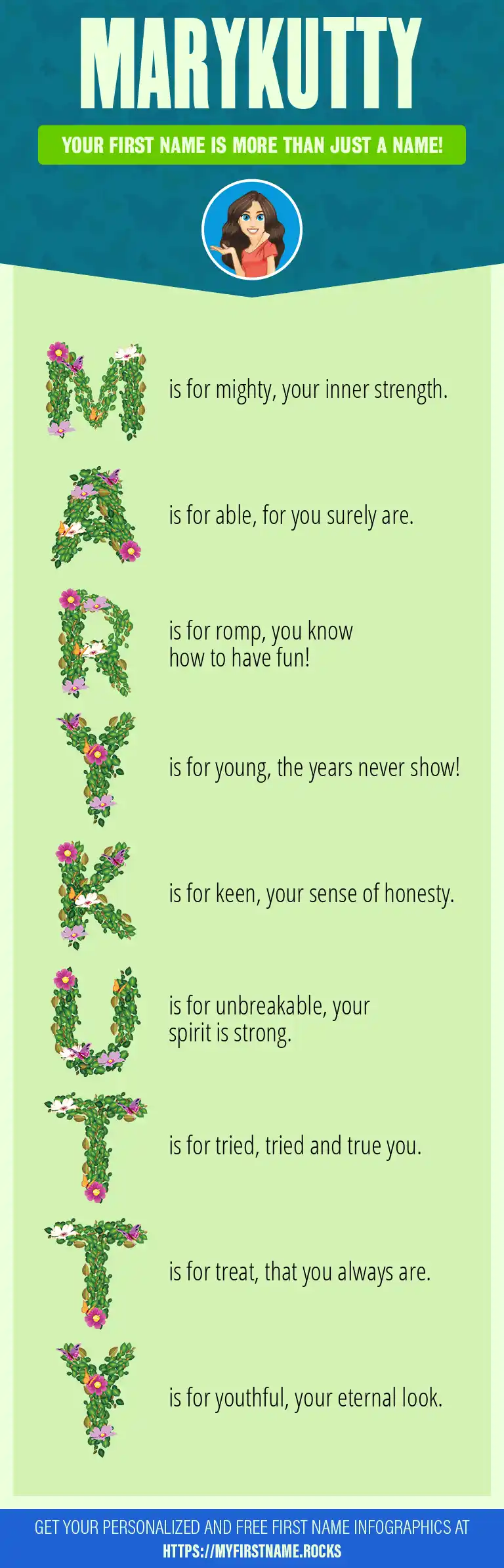 MARYKUTTY

YOUR FIRST NAME IS MORE THAN JUST A NAME!

M is for mighty, your inner strength.

A is for able, for you surely are.

R is for romp, you know how to have fun!

Y is for young, the years never show!

K is for keen, your sense of honesty.

U is for unbreakable, your spirit is strong.

T is for tried, tried and true you.

T is for treat, that you always are.

Y is for youthful, your eternal look.

GET YOUR PERSONALIZED AND FREE FIRST NAME INFOGRAPHICS AT HTTPS://MYFIRSTNAME.ROCKS