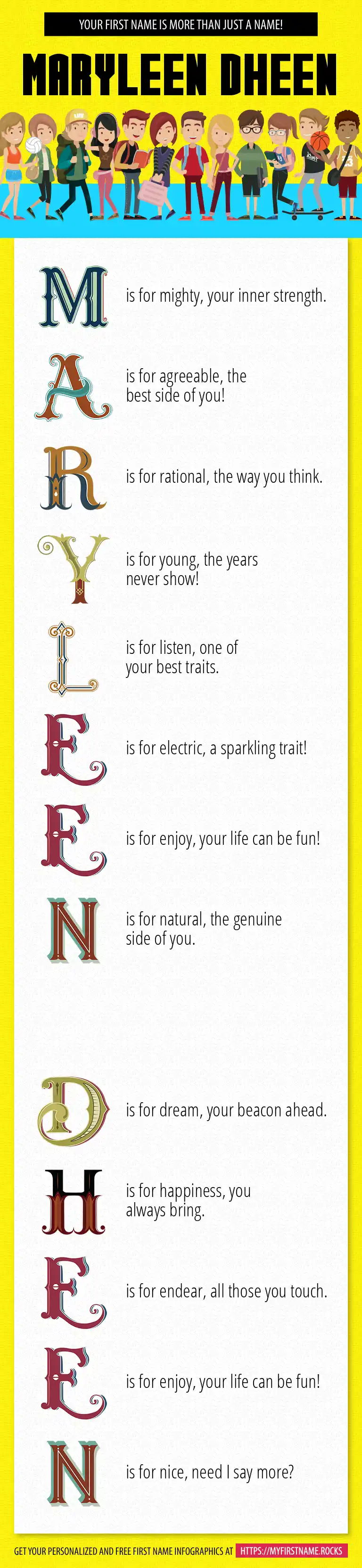 YOUR FIRST NAME IS MORE THAN JUST A NAME!

MARYLEEN DHEEN

M is for mighty, your inner strength.

A is for agreeable, the best side of you!

R is for rational, the way you think.

Y is for young, the years never show!

L is for listen, one of your best traits.

E is for electric, a sparkling trait!

E is for enjoy, your life can be fun!

N is for natural, the genuine side of you.

D is for dream, your beacon ahead.

H is for happiness, you always bring.

E is for endear, all those you touch.

E is for enjoy, your life can be fun!

N is for nice, need I say more?

GET YOUR PERSONALIZED AND FREE FIRST NAME INFOGRAPHICS AT HTTPS://MYFIRSTNAME.ROCKS