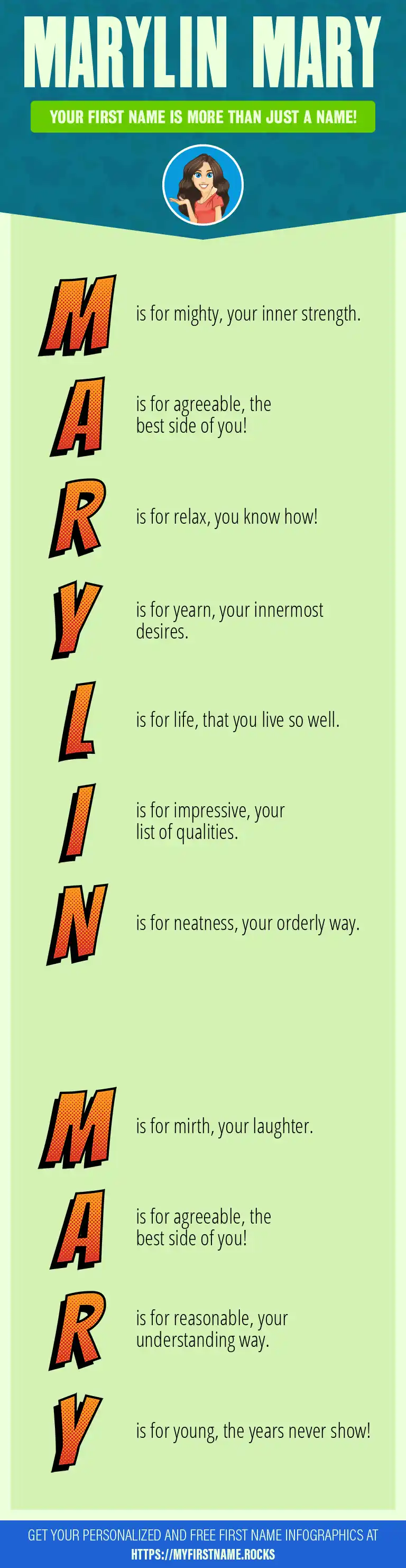 MARYLIN MARY

YOUR FIRST NAME IS MORE THAN JUST A NAME!

M is for mighty, your inner strength.

A is for agreeable, the best side of you!

R is for relax, you know how!

Y is for yearn, your innermost desires.

L is for life, that you live so well.

I is for impressive, your list of qualities.

N is for neatness, your orderly way.

M is for mirth, your laughter.

A is for agreeable, the best side of you!

R is for reasonable, your understanding way.

Y is for young, the years never show!

GET YOUR PERSONALIZED AND FREE FIRST NAME INFOGRAPHICS AT HTTPS://MYFIRSTNAME.ROCKS