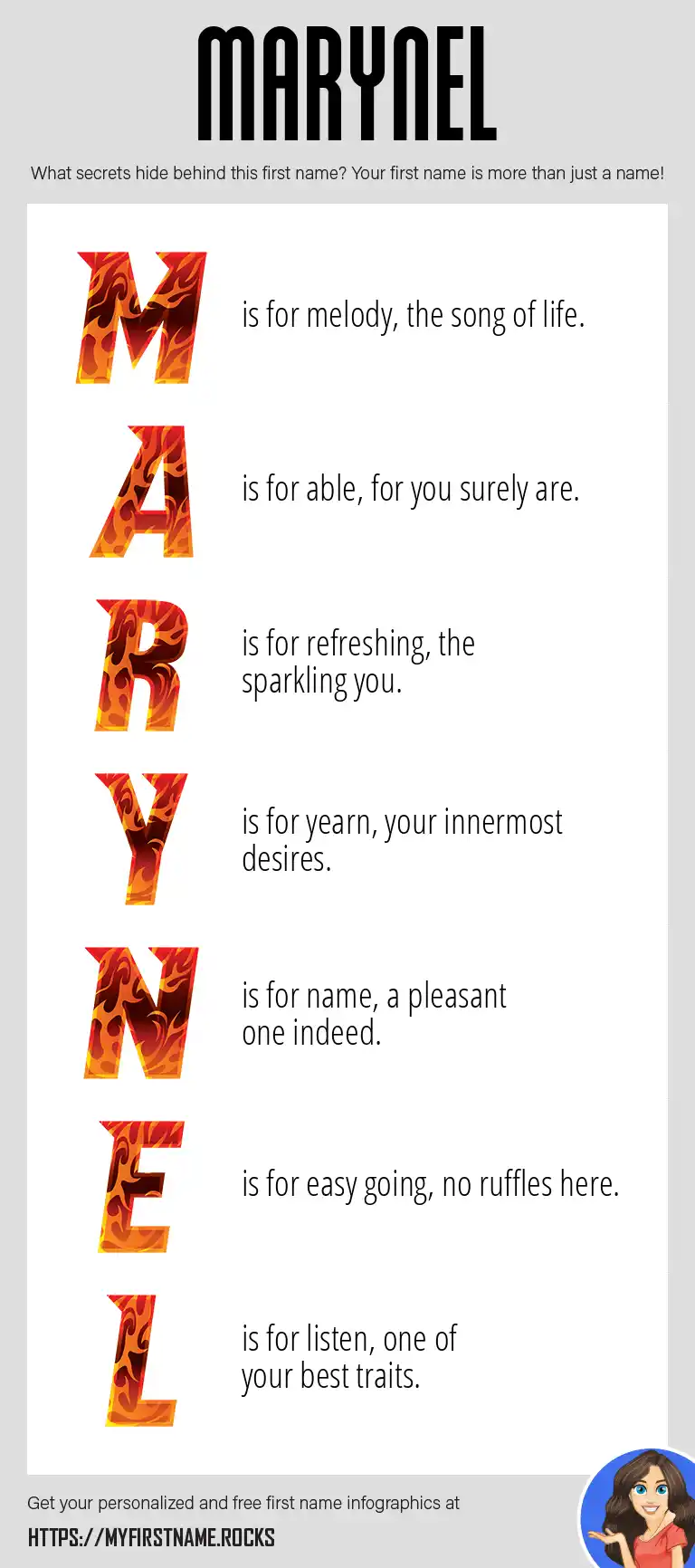 MARYNEL

What secrets hide behind this first name? Your first name is more than just a name!

M is for melody, the song of life.

A is for able, for you surely are.

R is for refreshing, the sparkling you.

Y is for yearn, your innermost desires.

N is for name, a pleasant one indeed.

E is for easy going, no ruffles here.

L is for listen, one of your best traits.

Get your personalized and free first name infographics at

HTTPS://MYFIRSTNAME.ROCKS