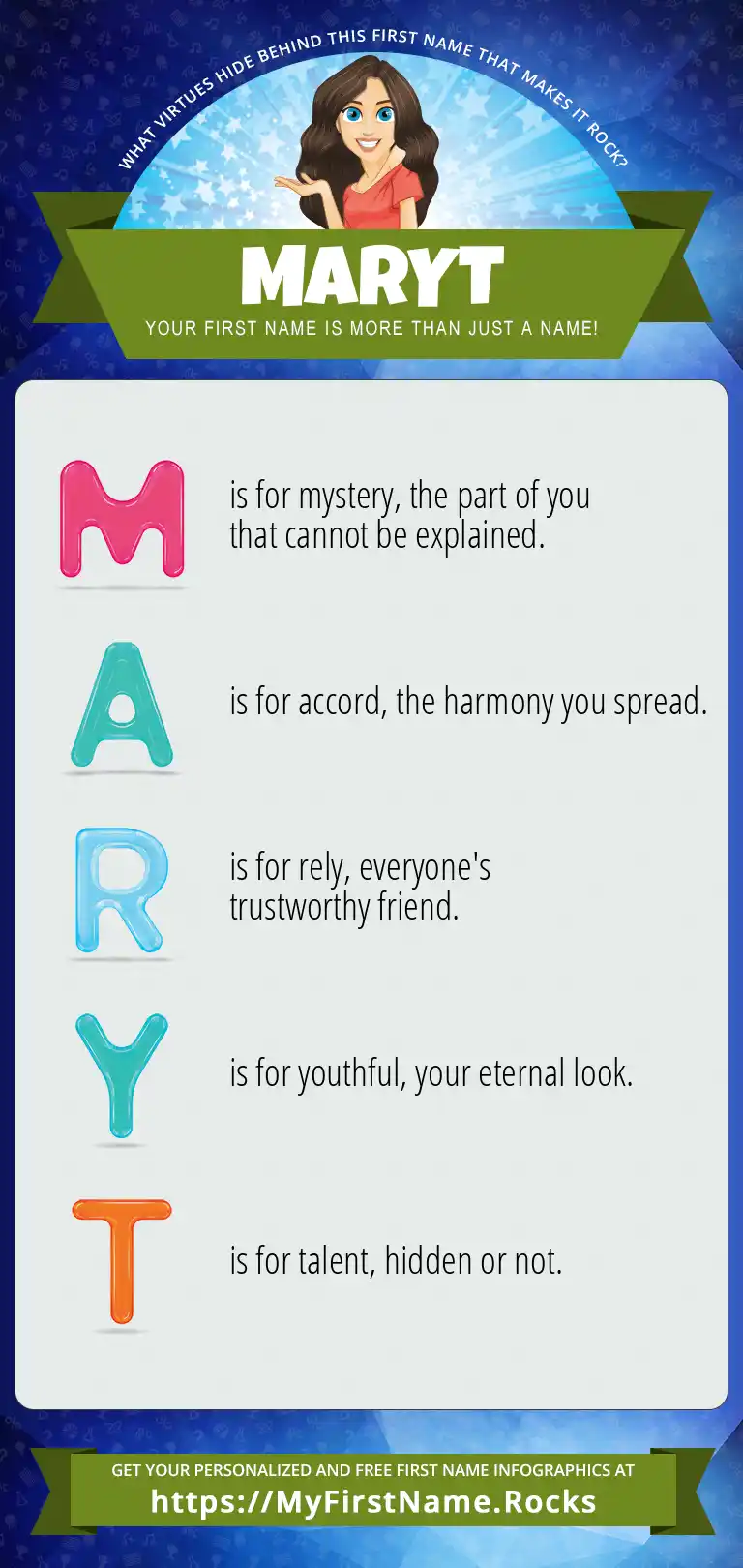 WHAT VIRTUES HIDE BEHIND THIS FIRST NAME THAT MAKES IT ROCK?

MARYT

YOUR FIRST NAME IS MORE THAN JUST A NAME!

M is for mystery, the part of you that cannot be explained.

A is for accord, the harmony you spread.

R is for rely, everyone's trustworthy friend.

Y is for youthful, your eternal look.

T is for talent, hidden or not.

GET YOUR PERSONALIZED AND FREE FIRST NAME INFOGRAPHICS AT
https://MyFirstName.Rocks