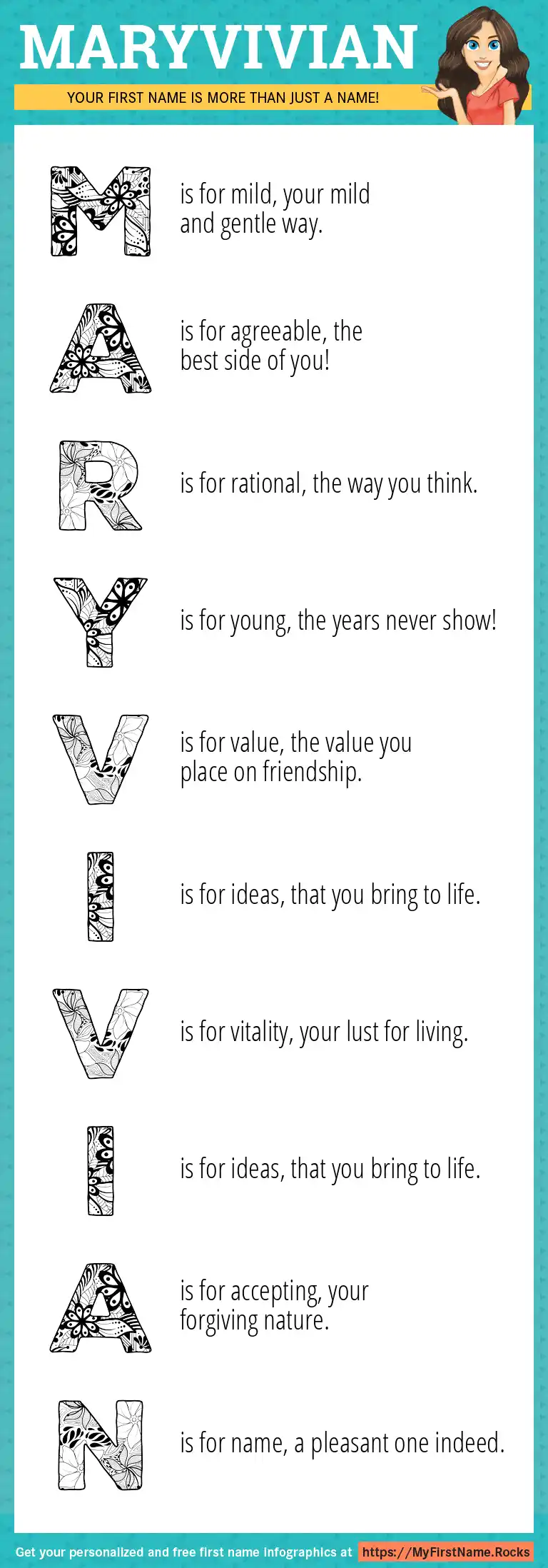 MARYVIVIAN

YOUR FIRST NAME IS MORE THAN JUST A NAME!

M is for mild, your mild and gentle way.

A is for agreeable, the best side of you!

R is for rational, the way you think.

Y is for young, the years never show!

V is for value, the value you place on friendship.

I is for ideas, that you bring to life.

V is for vitality, your lust for living.

I is for ideas, that you bring to life.

A is for accepting, your forgiving nature.

N is for name, a pleasant one indeed.

Get your personalized and free first name infographics at https://MyFirstName.Rocks