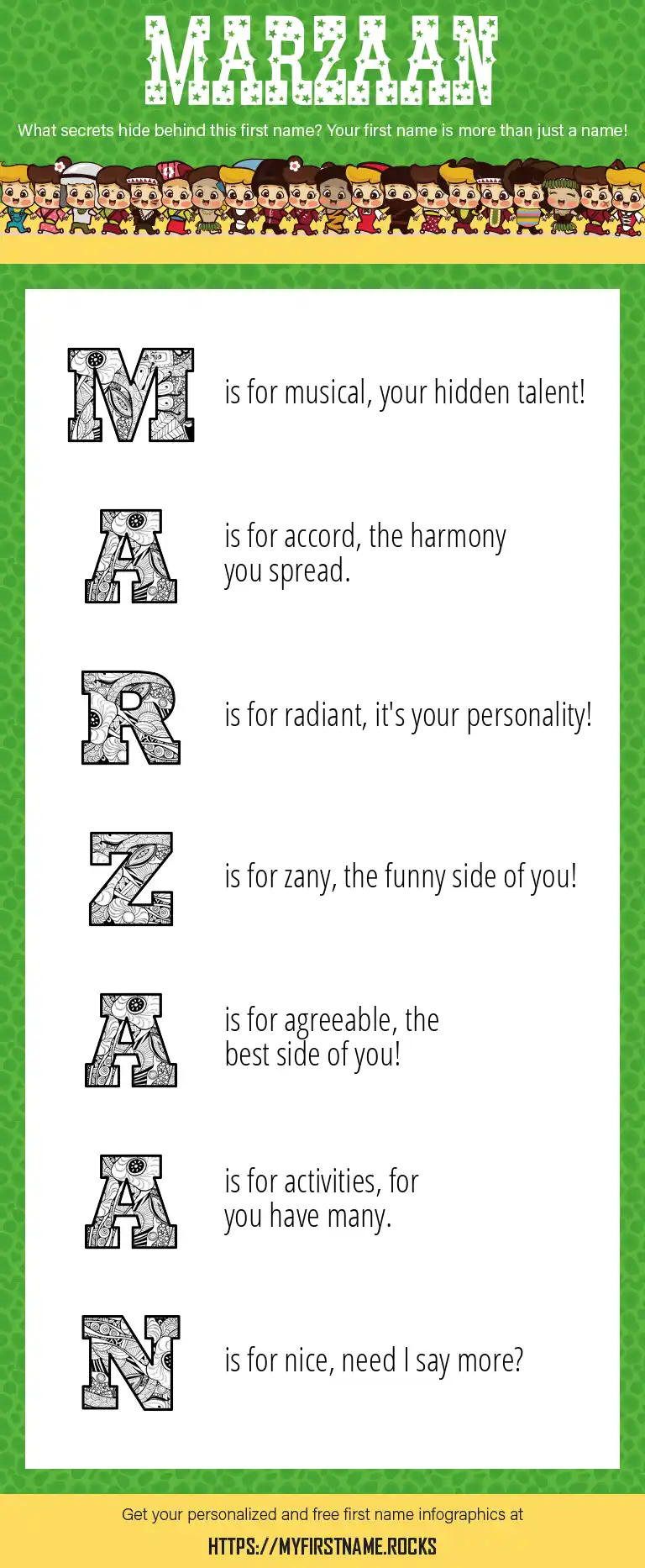 MARZAAN

What secrets hide behind this first name? Your first name is more than just a name!

M is for musical, your hidden talent!

A is for accord, the harmony you spread.

R is for radiant, it's your personality!

Z is for zany, the funny side of you!

A is for agreeable, the best side of you!

A is for activities, for you have many.

N is for nice, need I say more?

Get your personalized and free first name infographics at

HTTPS://MYFIRSTNAME.ROCKS