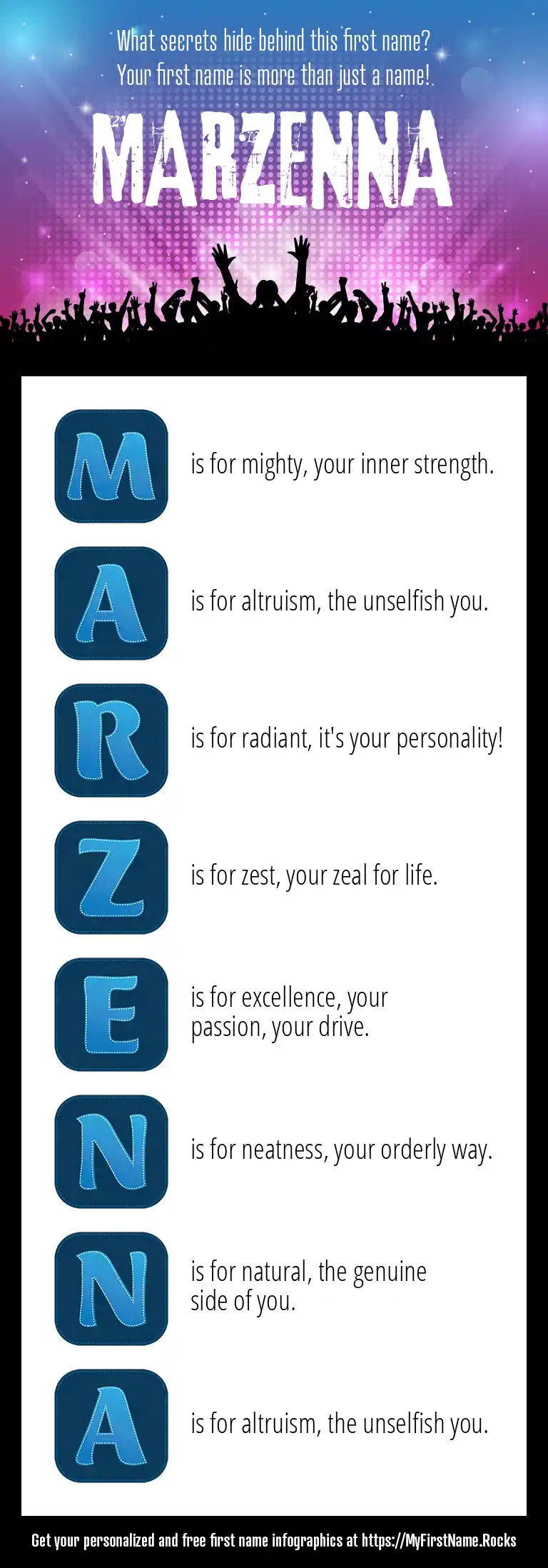 What secrets hide behind this first name?
Your first name is more than just a name!

MARZENNA

M is for mighty, your inner strength.

A is for altruism, the unselfish you.

R is for radiant, it's your personality!

Z is for zest, your zeal for life.

E is for excellence, your passion, your drive.

N is for neatness, your orderly way.

N is for natural, the genuine side of you.

A is for altruism, the unselfish you.

Get your personalized and free first name infographics at https://MyFirstName.Rocks