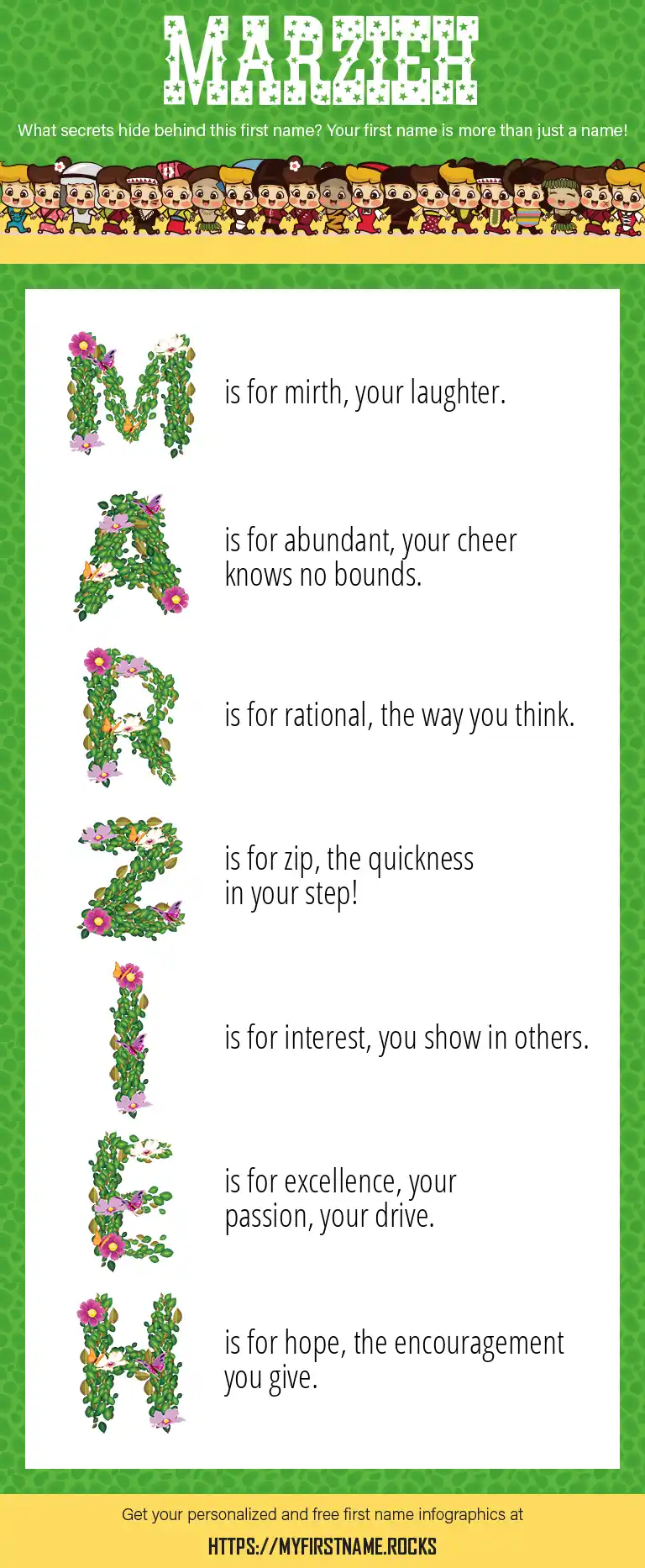 MARZIEH

What secrets hide behind this first name? Your first name is more than just a name!

M is for mirth, your laughter.

A is for abundant, your cheer knows no bounds.

R is for rational, the way you think.

Z is for zip, the quickness in your step!

I is for interest, you show in others.

E is for excellence, your passion, your drive.

H is for hope, the encouragement you give.

Get your personalized and free first name infographics at

HTTPS://MYFIRSTNAME.ROCKS