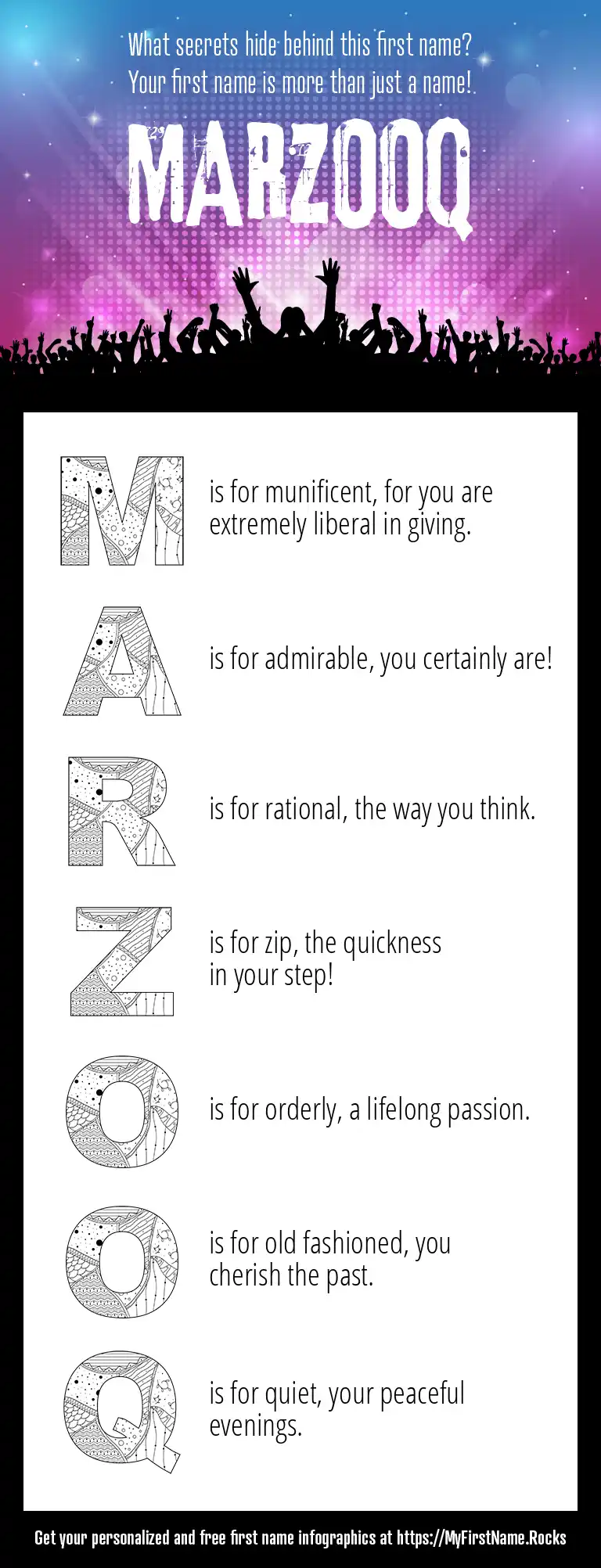 What secrets hide behind this first name?
Your first name is more than just a name!

MARZOOQ

M is for munificent, for you are extremely liberal in giving.

A is for admirable, you certainly are!

R is for rational, the way you think.

Z is for zip, the quickness in your step!

O is for orderly, a lifelong passion.

O is for old fashioned, you cherish the past.

Q is for quiet, your peaceful evenings.

Get your personalized and free first name infographics at https://MyFirstName.Rocks