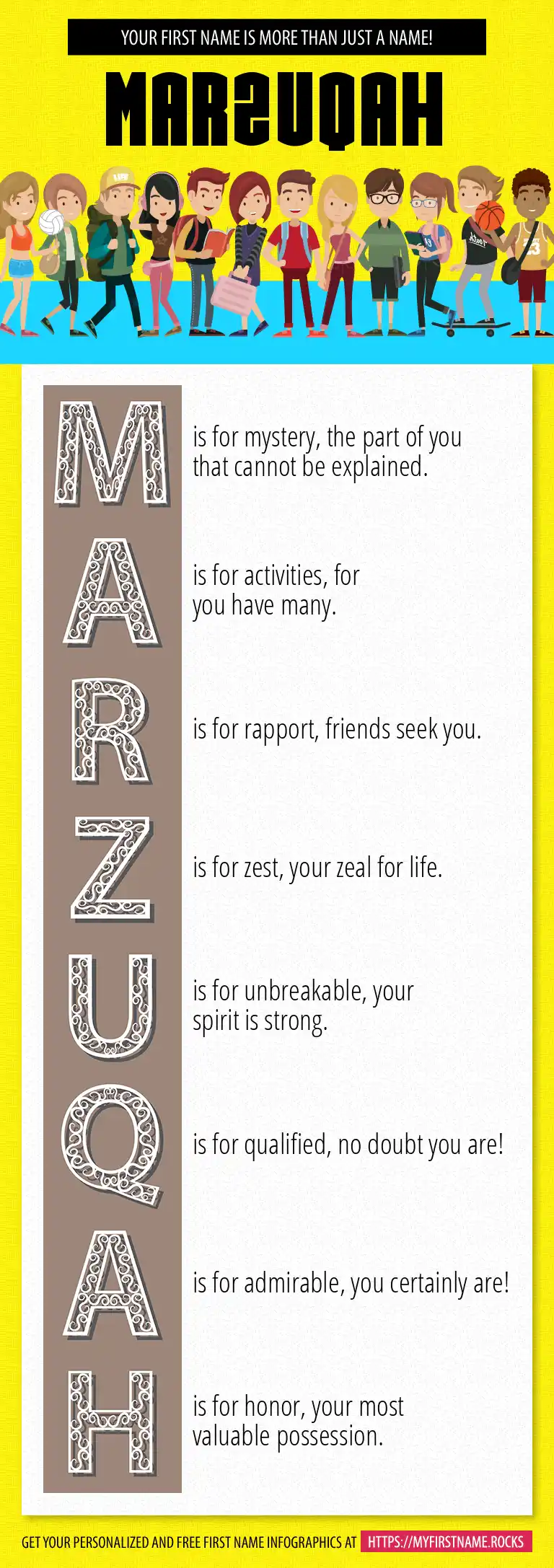 YOUR FIRST NAME IS MORE THAN JUST A NAME!

MARZUQAH

M is for mystery, the part of you that cannot be explained.

A is for activities, for you have many.

R is for rapport, friends seek you.

Z is for zest, your zeal for life.

U is for unbreakable, your spirit is strong.

Q is for qualified, no doubt you are!

A is for admirable, you certainly are!

H is for honor, your most valuable possession.

GET YOUR PERSONALIZED AND FREE FIRST NAME INFOGRAPHICS AT HTTPS://MYFIRSTNAME.ROCKS