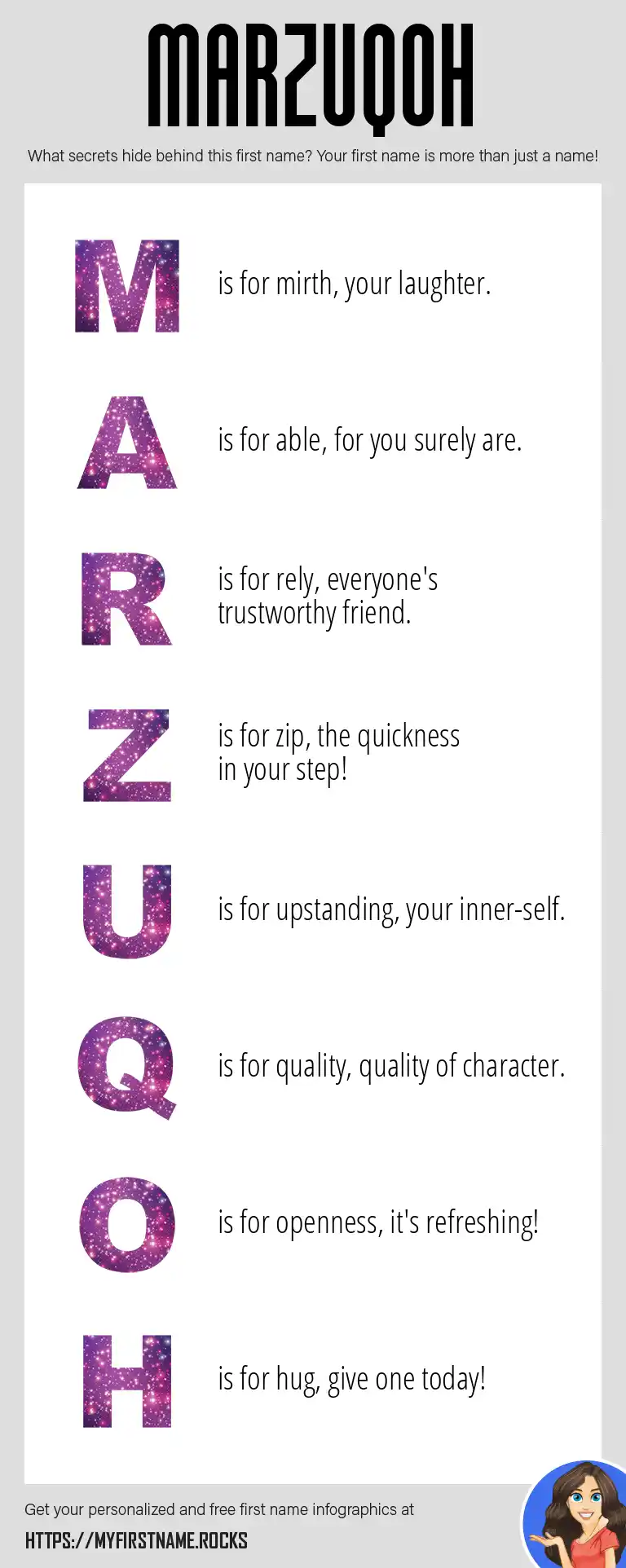 MARZUQOH

What secrets hide behind this first name? Your first name is more than just a name!

M is for mirth, your laughter.

A is for able, for you surely are.

R is for rely, everyone's trustworthy friend.

Z is for zip, the quickness in your step!

U is for upstanding, your inner-self.

Q is for quality, quality of character.

O is for openness, it's refreshing!

H is for hug, give one today!

Get your personalized and free first name infographics at

HTTPS://MYFIRSTNAME.ROCKS