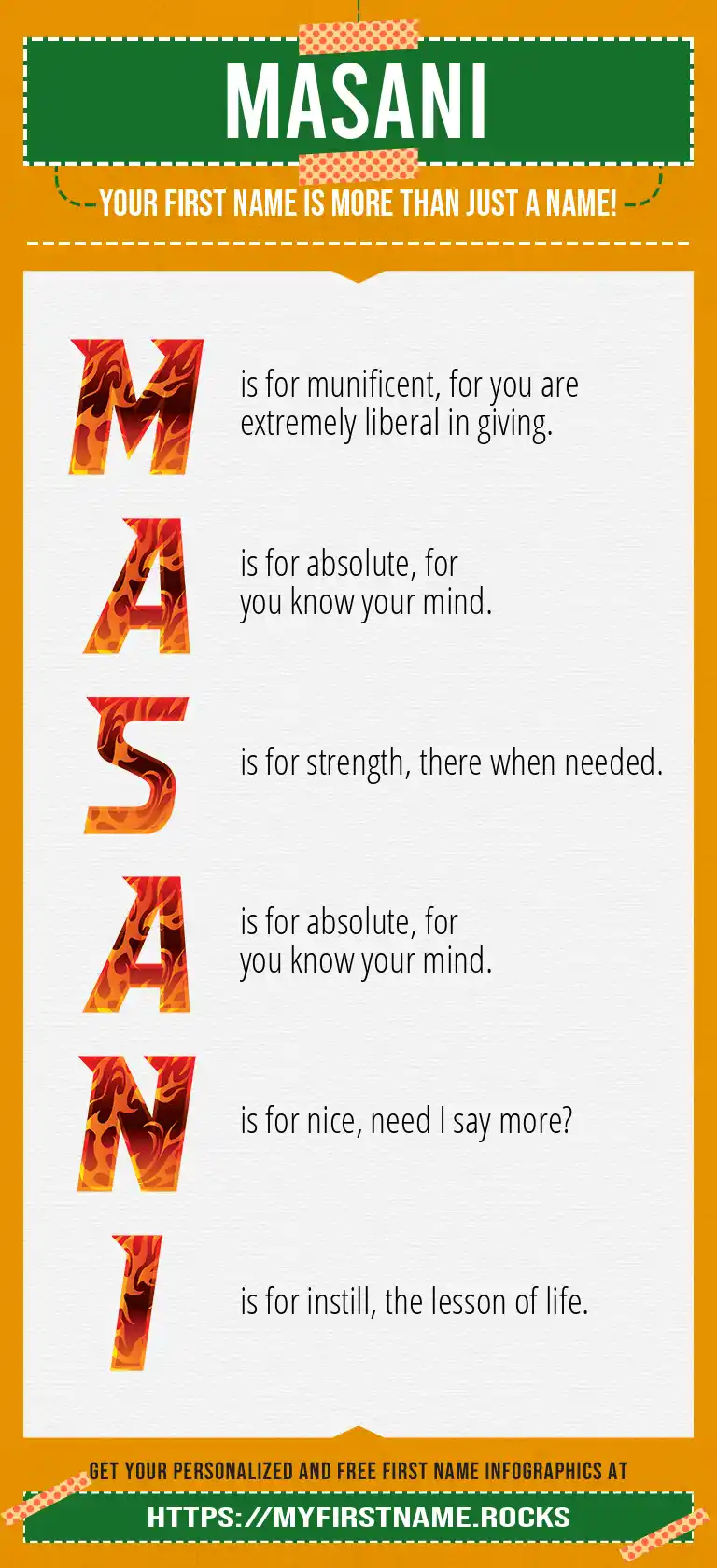 MASANI

YOUR FIRST NAME IS MORE THAN JUST A NAME!

M is for munificent, for you are extremely liberal in giving.

A is for absolute, for you know your mind.

S is for strength, there when needed.

A is for absolute, for you know your mind.

N is for nice, need I say more?

I is for instill, the lesson of life.

GET YOUR PERSONALIZED AND FREE FIRST NAME INFOGRAPHICS AT

HTTPS://MYFIRSTNAME.ROCKS