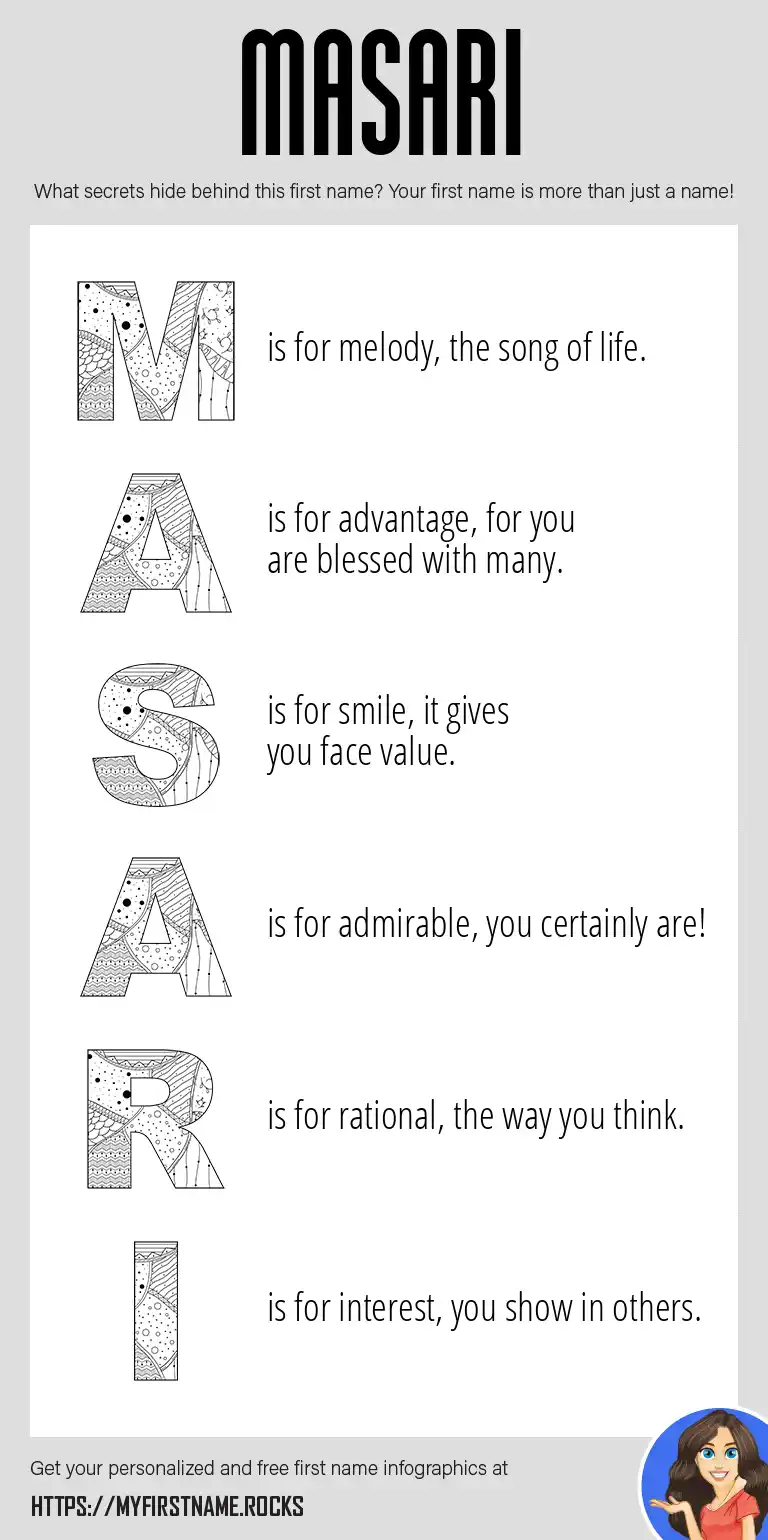 MASARI

What secrets hide behind this first name? Your first name is more than just a name!

M is for melody, the song of life.

A is for advantage, for you are blessed with many.

S is for smile, it gives you face value.

A is for admirable, you certainly are!

R is for rational, the way you think.

I is for interest, you show in others.

Get your personalized and free first name infographics at

HTTPS://MYFIRSTNAME.ROCKS