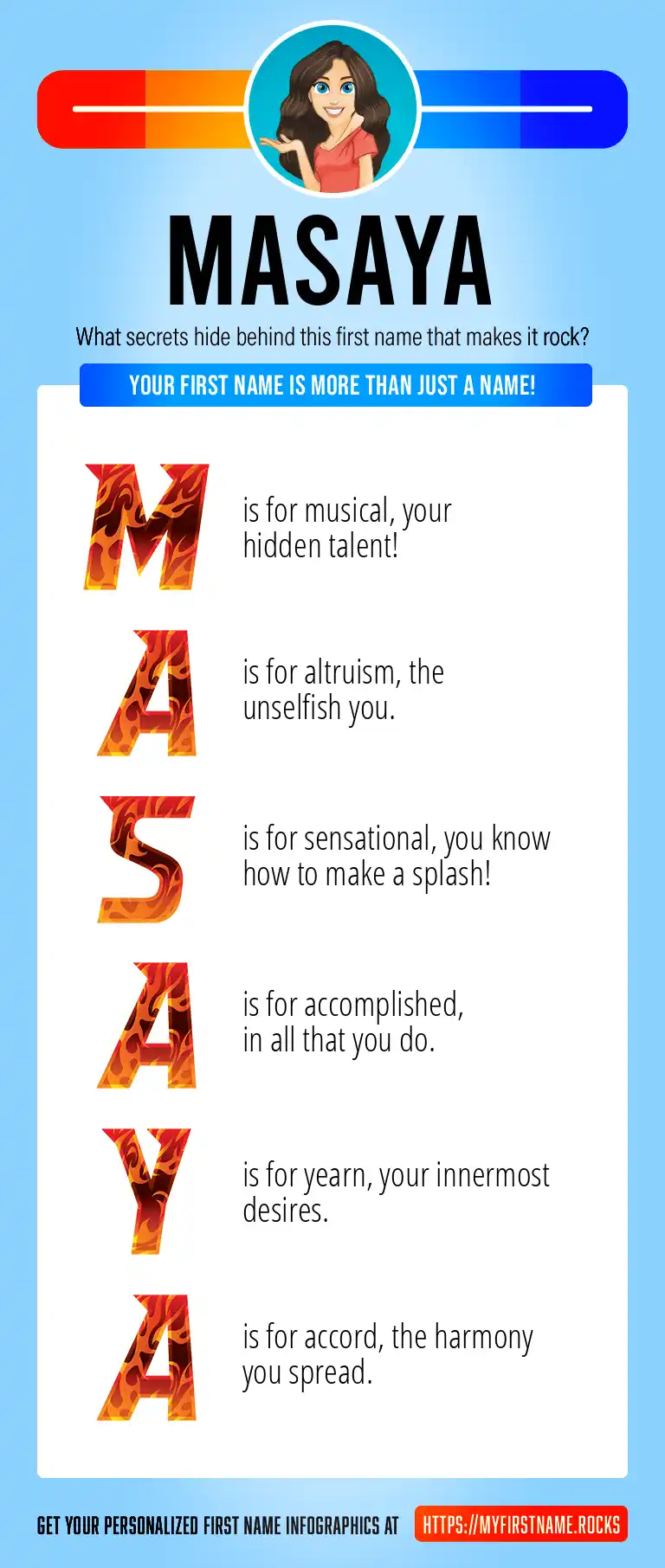 MASAYA

What secrets hide behind this first name that makes it rock?

YOUR FIRST NAME IS MORE THAN JUST A NAME!

M is for musical, your hidden talent!

A is for altruism, the unselfish you.

S is for sensational, you know how to make a splash!

A is for accomplished, in all that you do.

Y is for yearn, your innermost desires.

A is for accord, the harmony you spread.

GET YOUR PERSONALIZED FIRST NAME INFOGRAPHICS AT HTTPS://MYFIRSTNAME.ROCKS