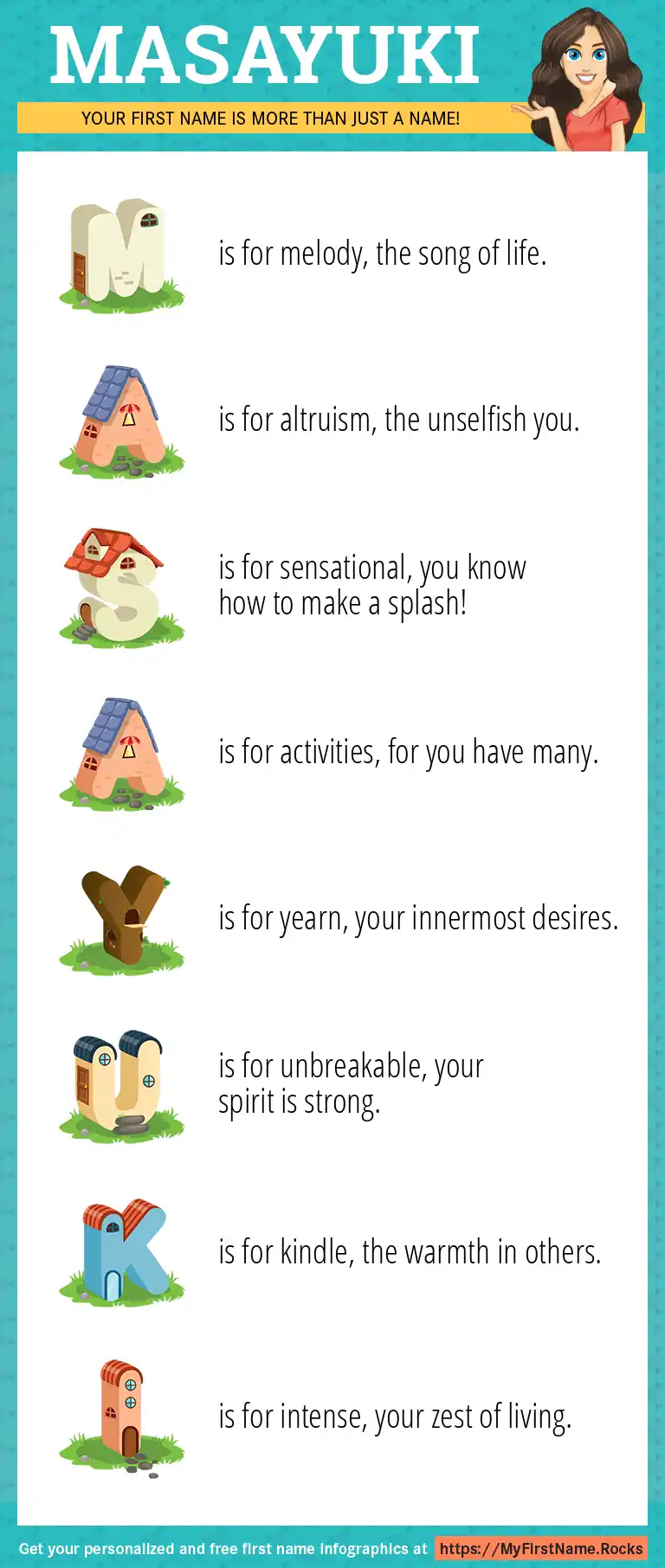 MASAYUKI

YOUR FIRST NAME IS MORE THAN JUST A NAME!

M is for melody, the song of life.

A is for altruism, the unselfish you.

S is for sensational, you know how to make a splash!

A is for activities, for you have many.

Y is for yearn, your innermost desires.

U is for unbreakable, your spirit is strong.

K is for kindle, the warmth in others.

I is for intense, your zest of living.

Get your personalized and free first name infographics at https://MyFirstName.Rocks