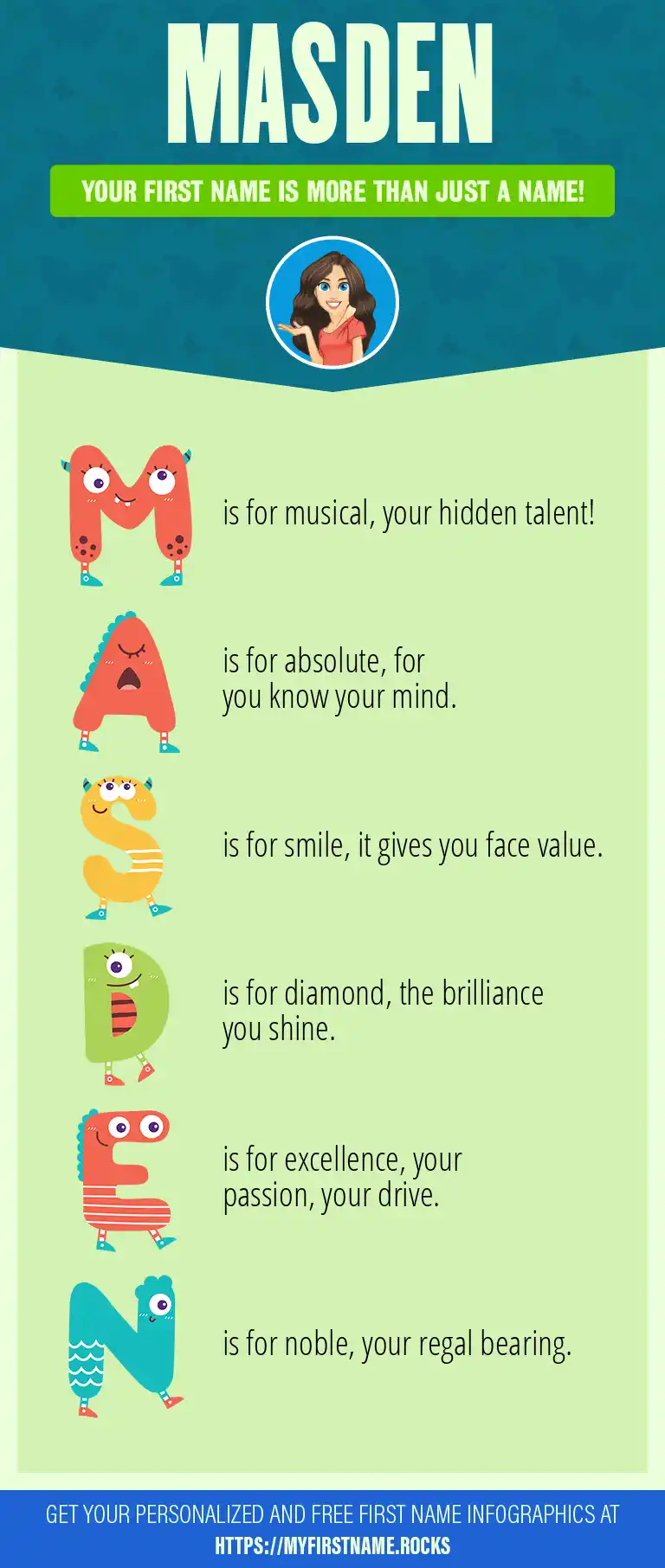 MASDEN

YOUR FIRST NAME IS MORE THAN JUST A NAME!

M is for musical, your hidden talent!

A is for absolute, for you know your mind.

S is for smile, it gives you face value.

D is for diamond, the brilliance you shine.

E is for excellence, your passion, your drive.

N is for noble, your regal bearing.

GET YOUR PERSONALIZED AND FREE FIRST NAME INFOGRAPHICS AT HTTPS://MYFIRSTNAME.ROCKS