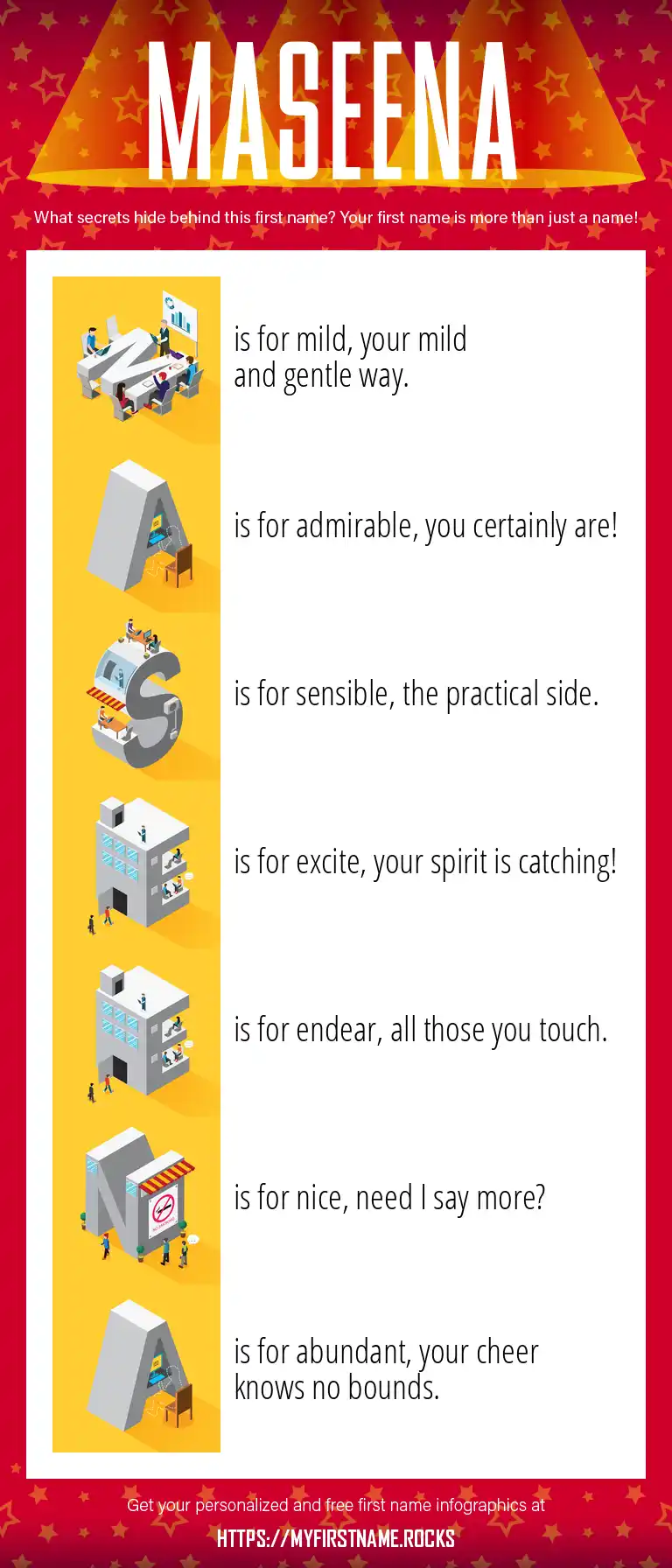 MASEENA

What secrets hide behind this first name? Your first name is more than just a name!

M is for mild, your mild and gentle way.

A is for admirable, you certainly are!

S is for sensible, the practical side.

E is for excite, your spirit is catching!

E is for endear, all those you touch.

N is for nice, need I say more?

A is for abundant, your cheer knows no bounds.

Get your personalized and free first name infographics at

HTTPS://MYFIRSTNAME.ROCKS