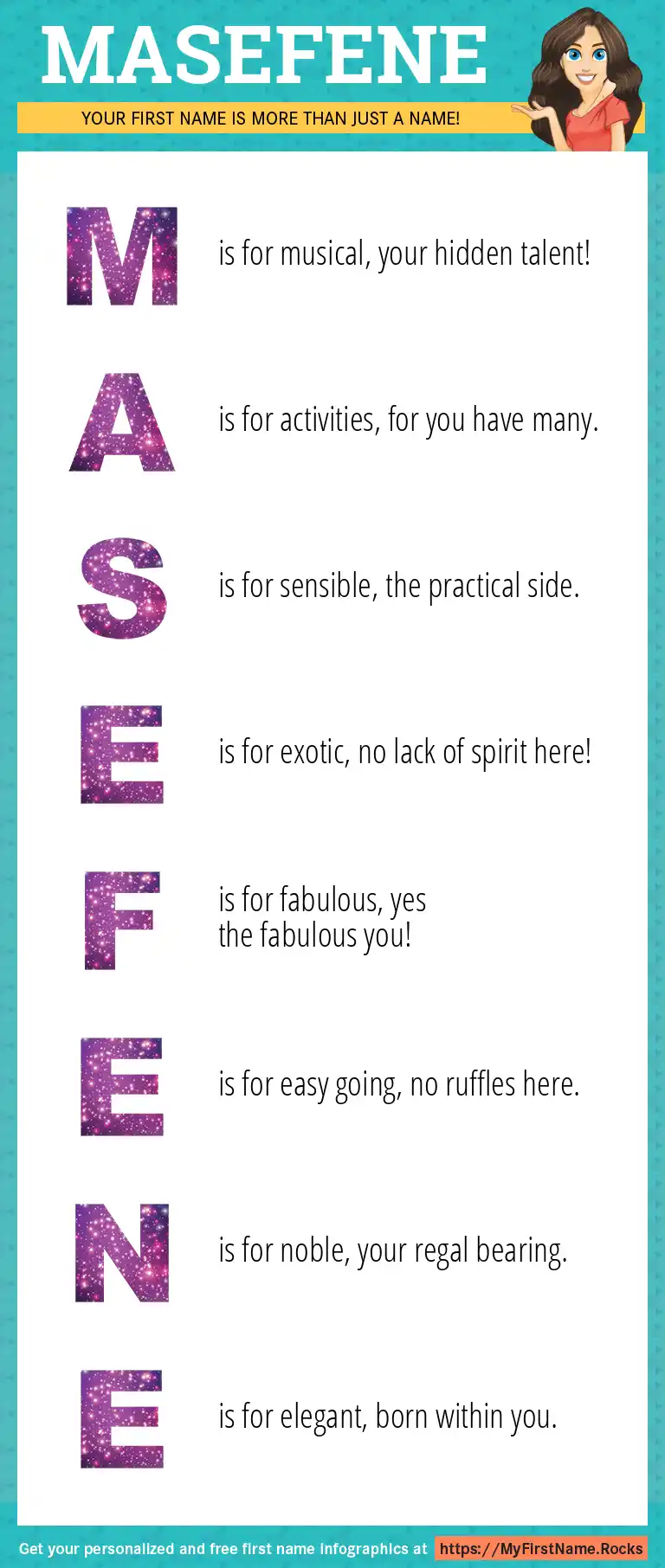 MASEFENE

YOUR FIRST NAME IS MORE THAN JUST A NAME!

M is for musical, your hidden talent!

A is for activities, for you have many.

S is for sensible, the practical side.

E is for exotic, no lack of spirit here!

F is for fabulous, yes the fabulous you!

E is for easy going, no ruffles here.

N is for noble, your regal bearing.

E is for elegant, born within you.

Get your personalized and free first name infographics at https://MyFirstName.Rocks