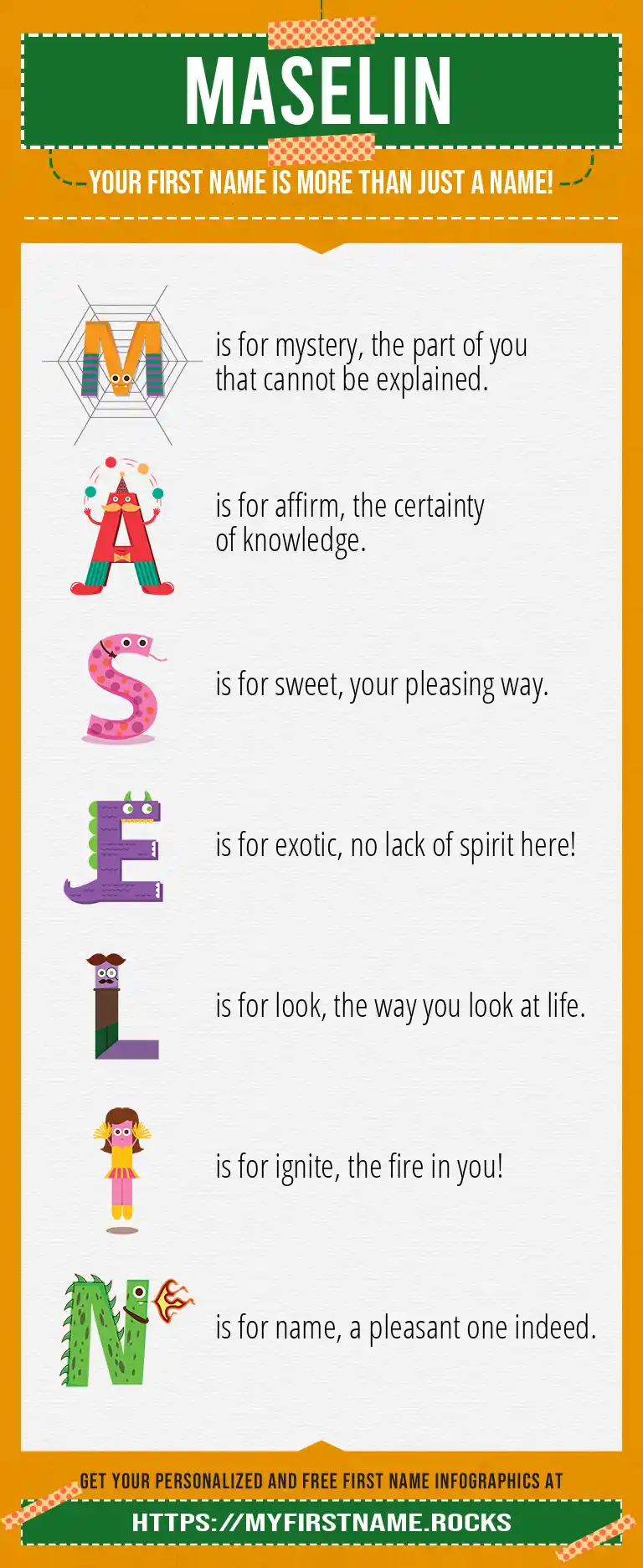 MASELIN

YOUR FIRST NAME IS MORE THAN JUST A NAME!

M is for mystery, the part of you that cannot be explained.

A is for affirm, the certainty of knowledge.

S is for sweet, your pleasing way.

E is for exotic, no lack of spirit here!

L is for look, the way you look at life.

I is for ignite, the fire in you!

N is for name, a pleasant one indeed.

GET YOUR PERSONALIZED AND FREE FIRST NAME INFOGRAPHICS AT

HTTPS://MYFIRSTNAME.ROCKS