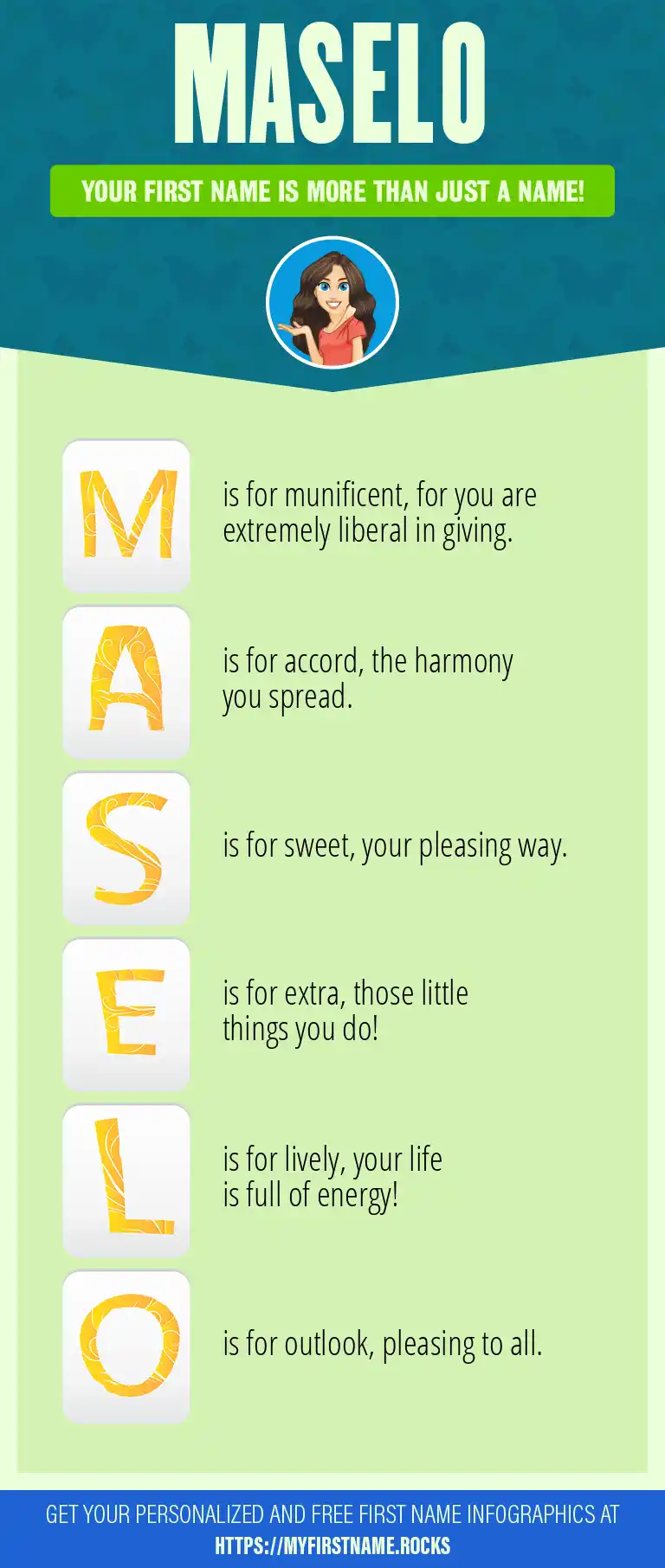 MASELO

YOUR FIRST NAME IS MORE THAN JUST A NAME!

M is for munificent, for you are extremely liberal in giving.

A is for accord, the harmony you spread.

S is for sweet, your pleasing way.

E is for extra, those little things you do!

L is for lively, your life is full of energy!

O is for outlook, pleasing to all.

GET YOUR PERSONALIZED AND FREE FIRST NAME INFOGRAPHICS AT HTTPS://MYFIRSTNAME.ROCKS