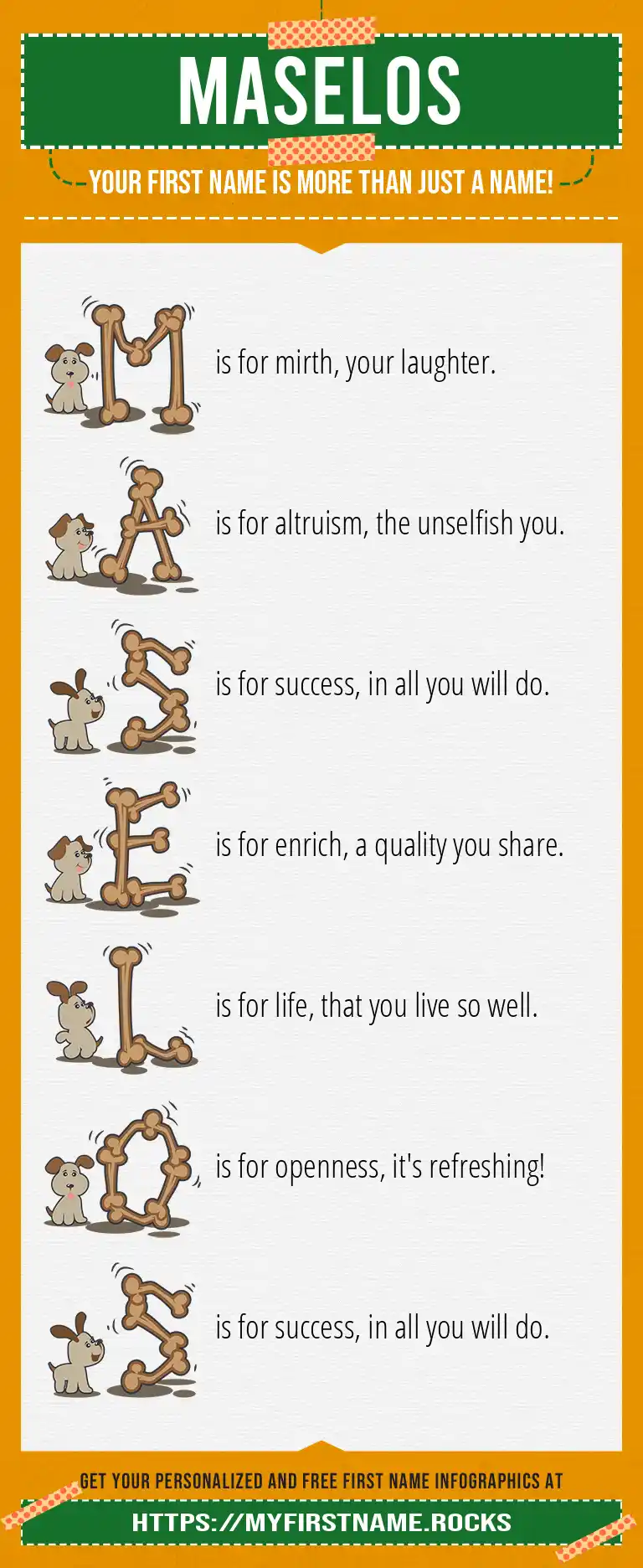 MASELOS

YOUR FIRST NAME IS MORE THAN JUST A NAME!

M is for mirth, your laughter.

A is for altruism, the unselfish you.

S is for success, in all you will do.

E is for enrich, a quality you share.

L is for life, that you live so well.

O is for openness, it's refreshing!

S is for success, in all you will do.

GET YOUR PERSONALIZED AND FREE FIRST NAME INFOGRAPHICS AT

HTTPS://MYFIRSTNAME.ROCKS