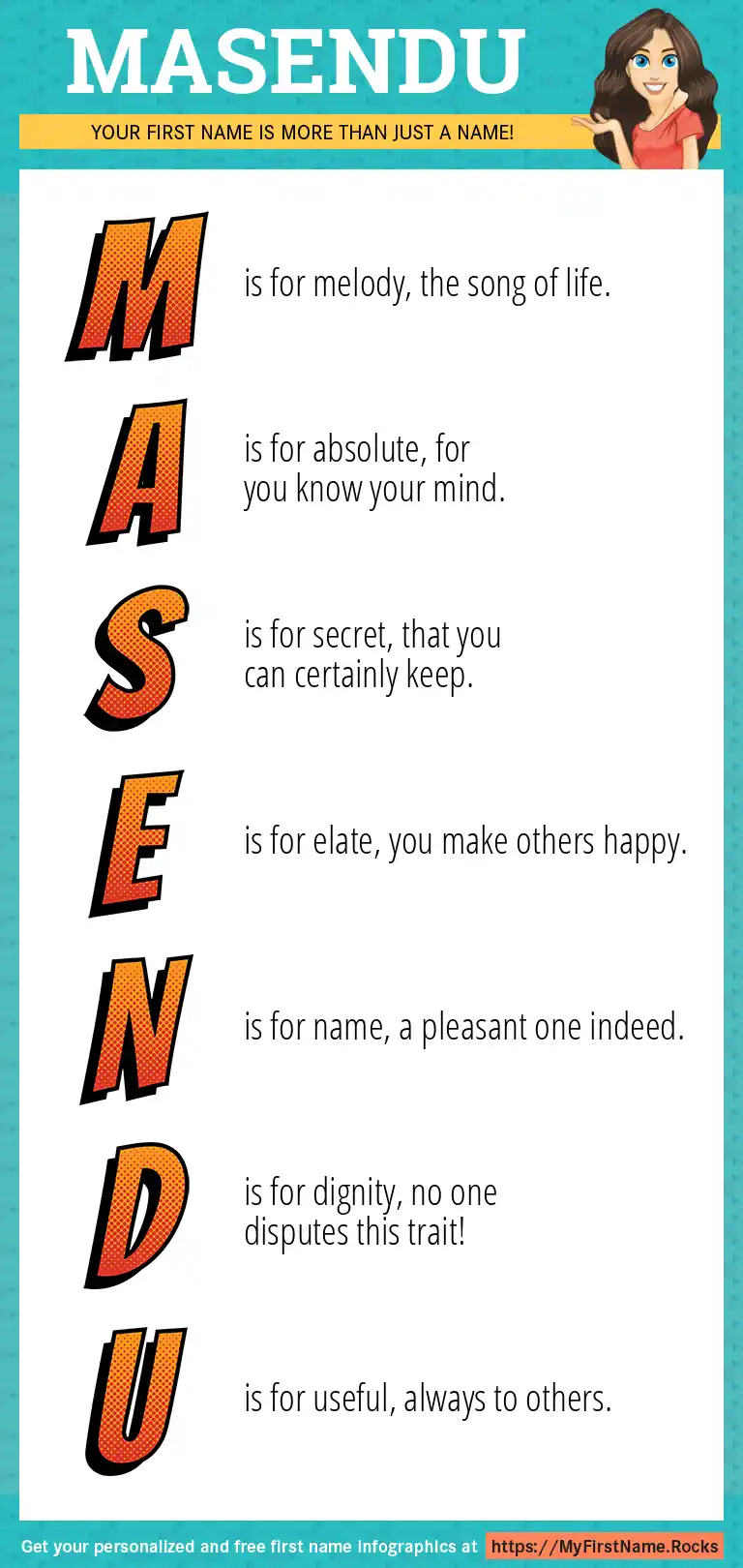 MASENDU

YOUR FIRST NAME IS MORE THAN JUST A NAME!

M is for melody, the song of life.

A is for absolute, for you know your mind.

S is for secret, that you can certainly keep.

E is for elate, you make others happy.

N is for name, a pleasant one indeed.

D is for dignity, no one disputes this trait!

U is for useful, always to others.

Get your personalized and free first name infographics at https://MyFirstName.Rocks