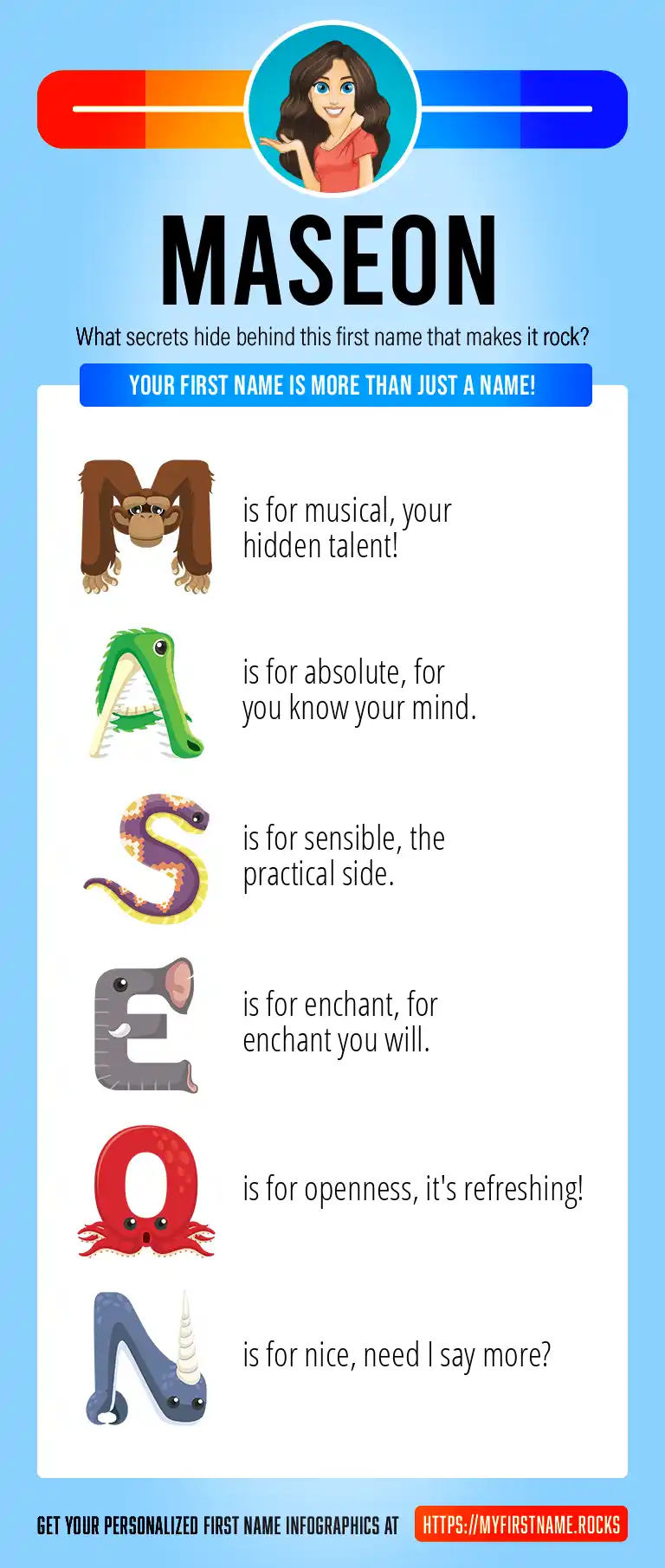 MASEON

What secrets hide behind this first name that makes it rock?

YOUR FIRST NAME IS MORE THAN JUST A NAME!

M is for musical, your hidden talent!

A is for absolute, for you know your mind.

S is for sensible, the practical side.

E is for enchant, for enchant you will.

O is for openness, it's refreshing!

N is for nice, need I say more?

GET YOUR PERSONALIZED FIRST NAME INFOGRAPHICS AT HTTPS://MYFIRSTNAME.ROCKS