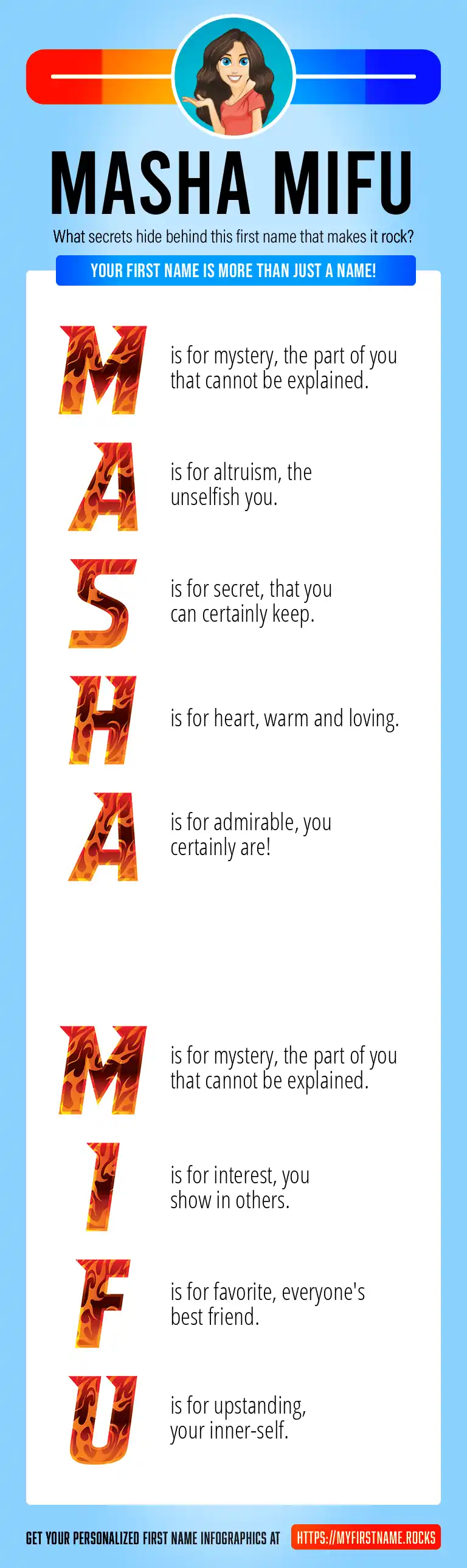 MASHA MIFU

What secrets hide behind this first name that makes it rock?

YOUR FIRST NAME IS MORE THAN JUST A NAME!

M is for mystery, the part of you that cannot be explained.

A is for altruism, the unselfish you.

S is for secret, that you can certainly keep.

H is for heart, warm and loving.

A is for admirable, you certainly are!

M is for mystery, the part of you that cannot be explained.

I is for interest, you show in others.

F is for favorite, everyone's best friend.

U is for upstanding, your inner-self.

GET YOUR PERSONALIZED FIRST NAME INFOGRAPHICS AT HTTPS://MYFIRSTNAME.ROCKS