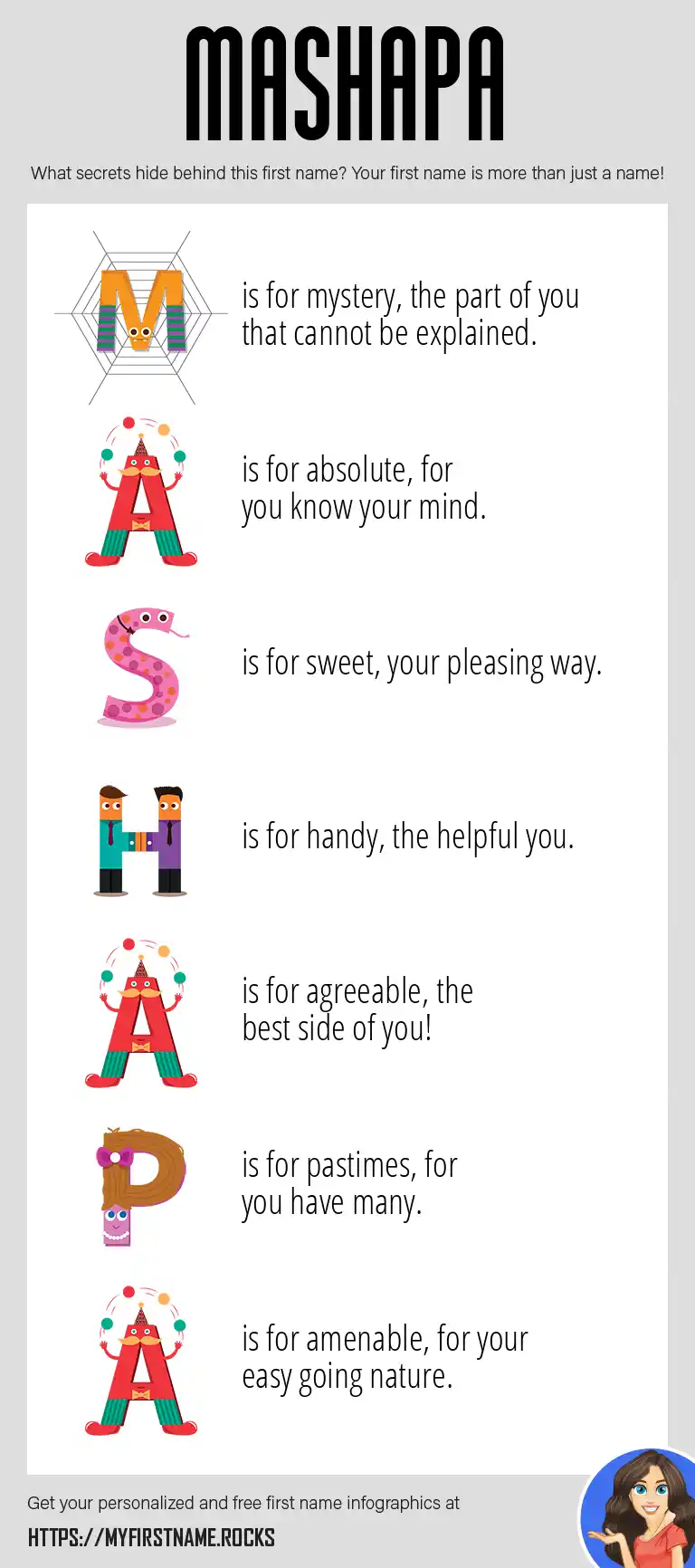 MASHAPA

What secrets hide behind this first name? Your first name is more than just a name!

M is for mystery, the part of you that cannot be explained.

A is for absolute, for you know your mind.

S is for sweet, your pleasing way.

H is for handy, the helpful you.

A is for agreeable, the best side of you!

P is for pastimes, for you have many.

A is for amenable, for your easy going nature.

Get your personalized and free first name infographics at

HTTPS://MYFIRSTNAME.ROCKS