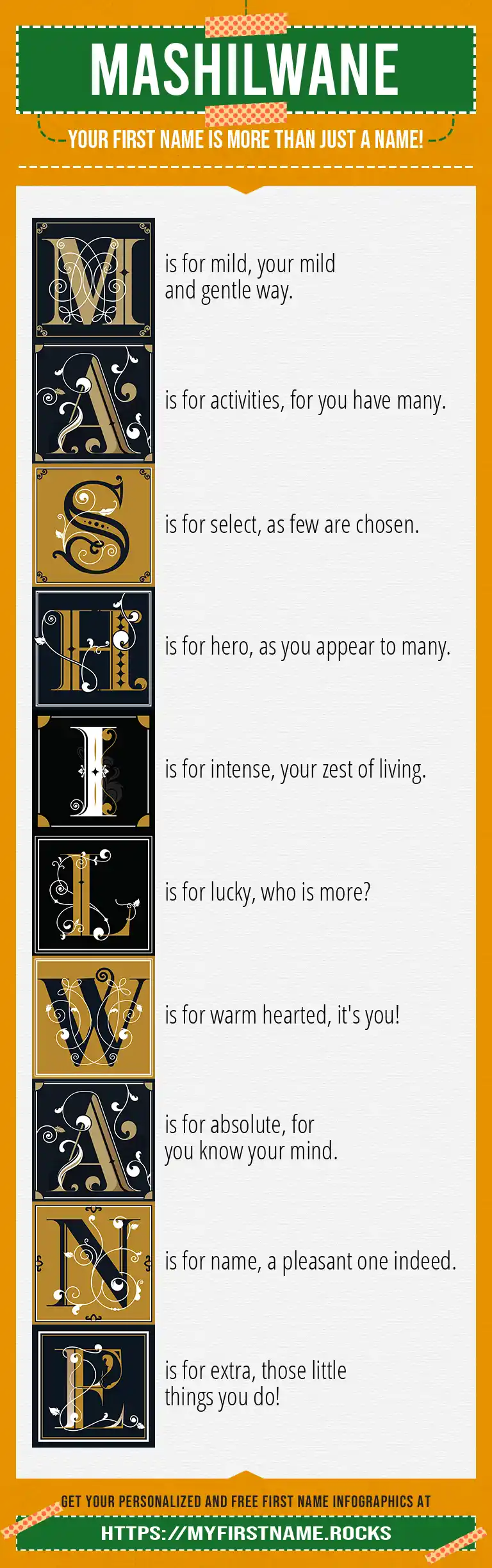 MASHILWANE

YOUR FIRST NAME IS MORE THAN JUST A NAME!

M is for mild, your mild and gentle way.

A is for activities, for you have many.

S is for select, as few are chosen.

H is for hero, as you appear to many.

I is for intense, your zest of living.

L is for lucky, who is more?

W is for warm hearted, it's you!

A is for absolute, for you know your mind.

N is for name, a pleasant one indeed.

E is for extra, those little things you do!

GET YOUR PERSONALIZED AND FREE FIRST NAME INFOGRAPHICS AT

HTTPS://MYFIRSTNAME.ROCKS