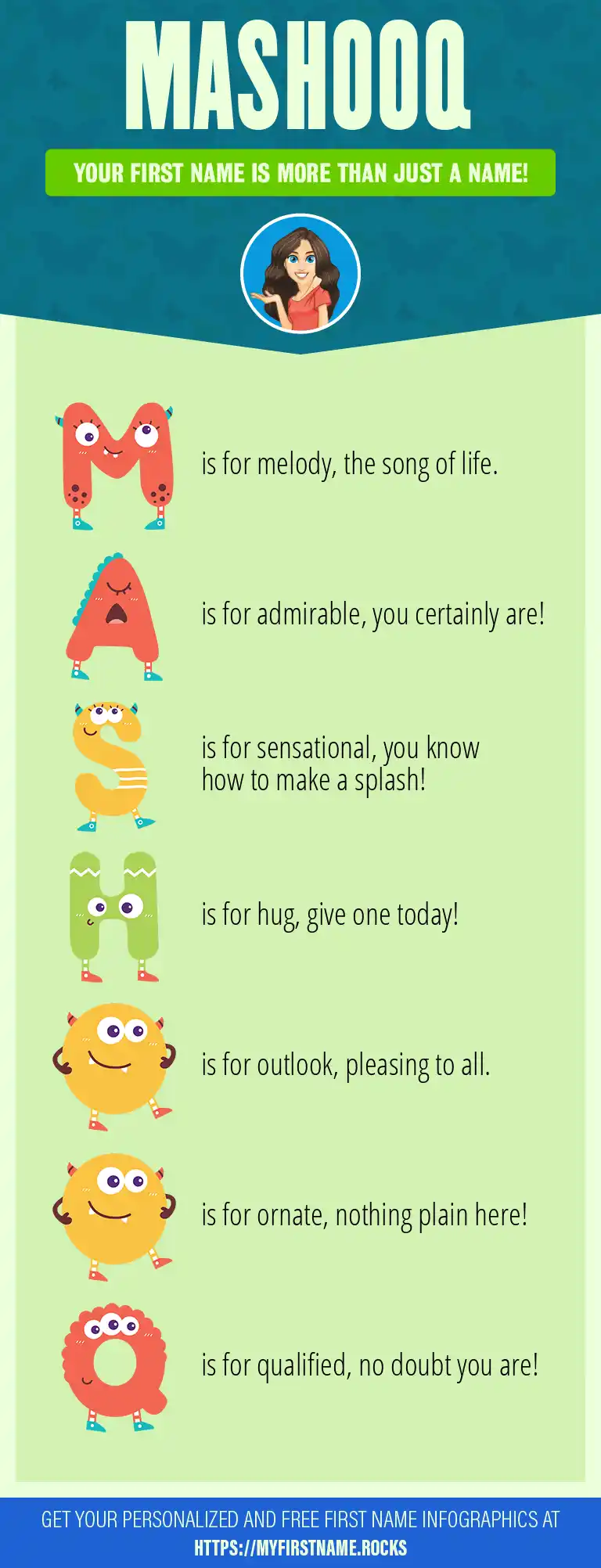 MASHOOQ

YOUR FIRST NAME IS MORE THAN JUST A NAME!

M is for melody, the song of life.

A is for admirable, you certainly are!

S is for sensational, you know how to make a splash!

H is for hug, give one today!

O is for outlook, pleasing to all.

O is for ornate, nothing plain here!

Q is for qualified, no doubt you are!

GET YOUR PERSONALIZED AND FREE FIRST NAME INFOGRAPHICS AT HTTPS://MYFIRSTNAME.ROCKS