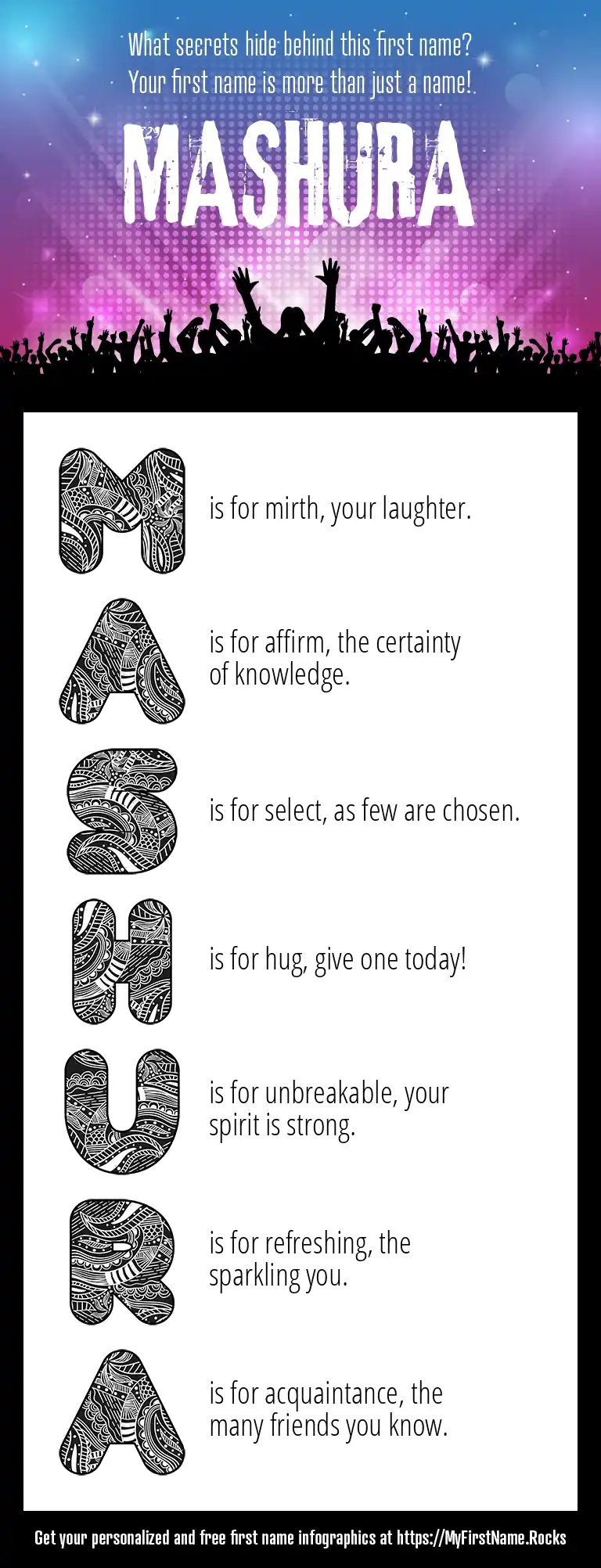 What secrets hide behind this first name?
Your first name is more than just a name!

MASHURA

M is for mirth, your laughter.

A is for affirm, the certainty of knowledge.

S is for select, as few are chosen.

H is for hug, give one today!

U is for unbreakable, your spirit is strong.

R is for refreshing, the sparkling you.

A is for acquaintance, the many friends you know.

Get your personalized and free first name infographics at https://MyFirstName.Rocks