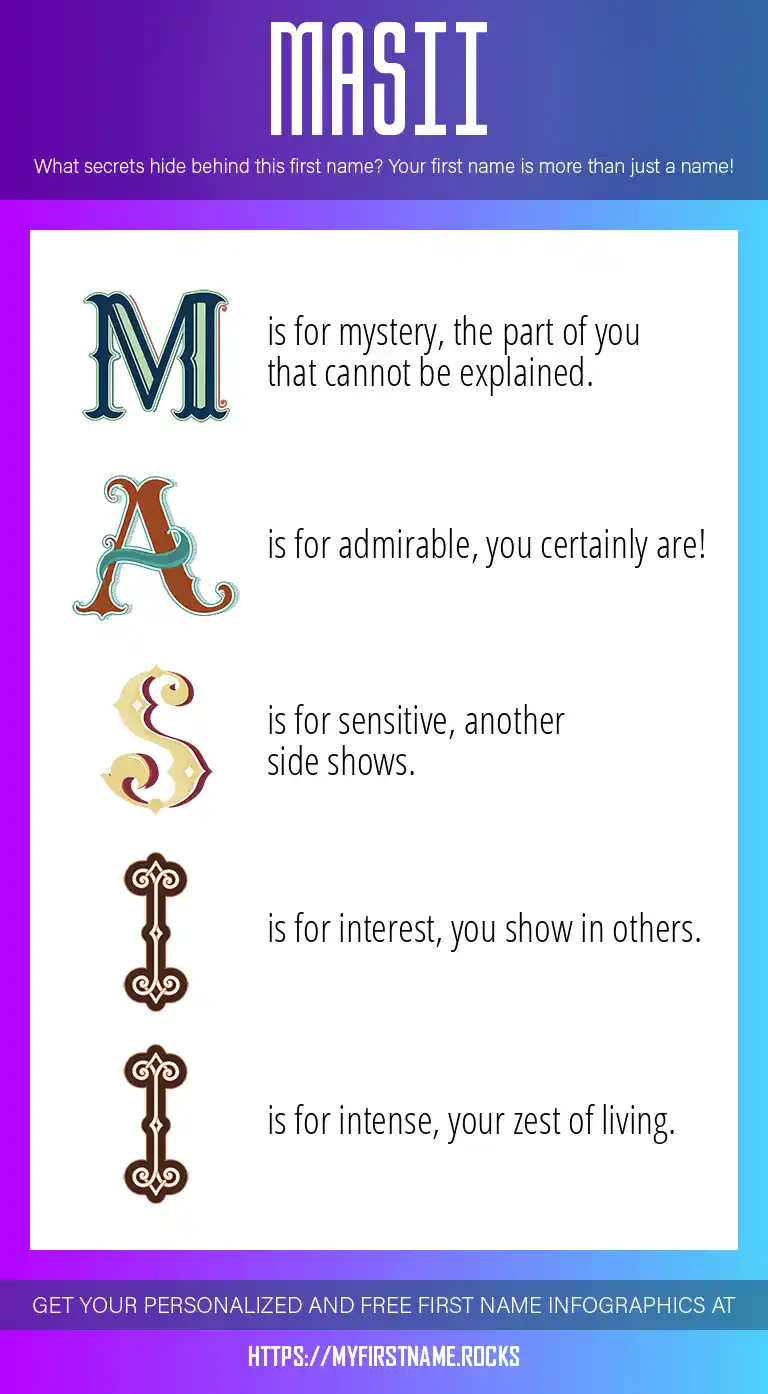 MASII

What secrets hide behind this first name? Your first name is more than just a name!

M is for mystery, the part of you that cannot be explained.

A is for admirable, you certainly are!

S is for sensitive, another side shows.

I is for interest, you show in others.

I is for intense, your zest of living.

GET YOUR PERSONALIZED AND FREE FIRST NAME INFOGRAPHICS AT

HTTPS://MYFIRSTNAME.ROCKS