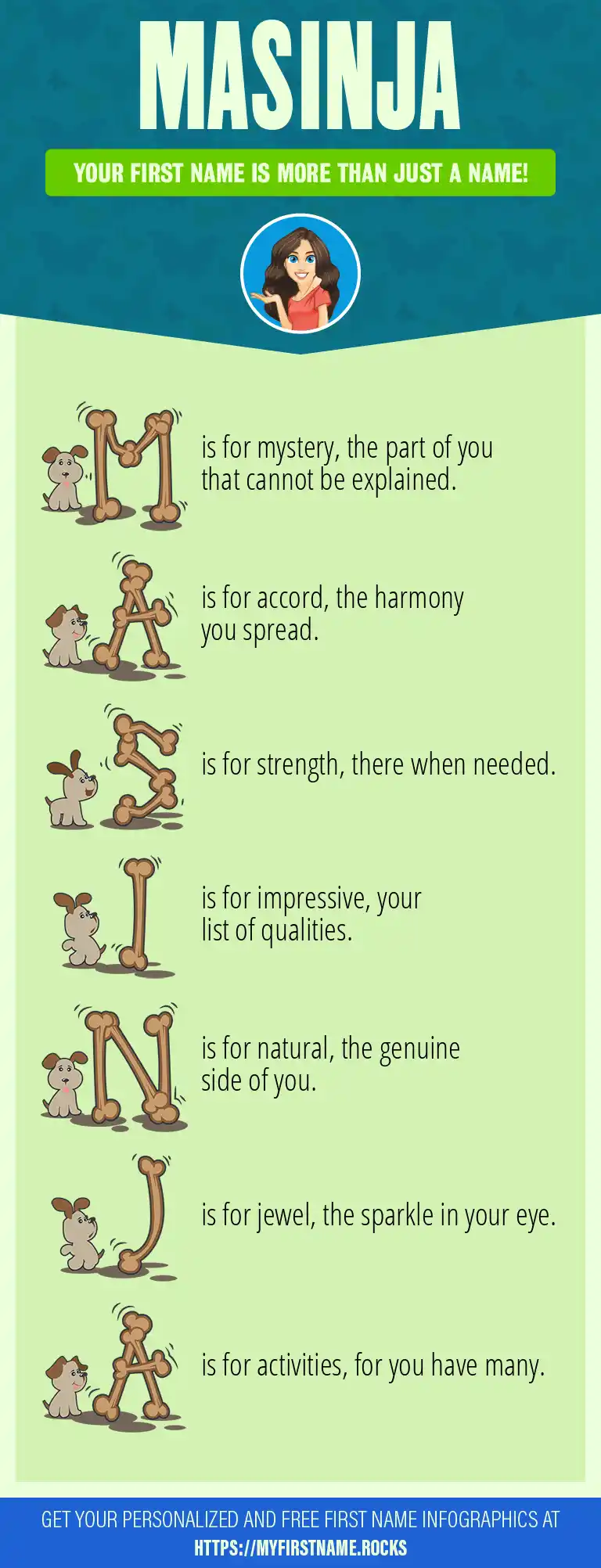 MASINJA

YOUR FIRST NAME IS MORE THAN JUST A NAME!

M is for mystery, the part of you that cannot be explained.

A is for accord, the harmony you spread.

S is for strength, there when needed.

I is for impressive, your list of qualities.

N is for natural, the genuine side of you.

J is for jewel, the sparkle in your eye.

A is for activities, for you have many.

GET YOUR PERSONALIZED AND FREE FIRST NAME INFOGRAPHICS AT
HTTPS://MYFIRSTNAME.ROCKS