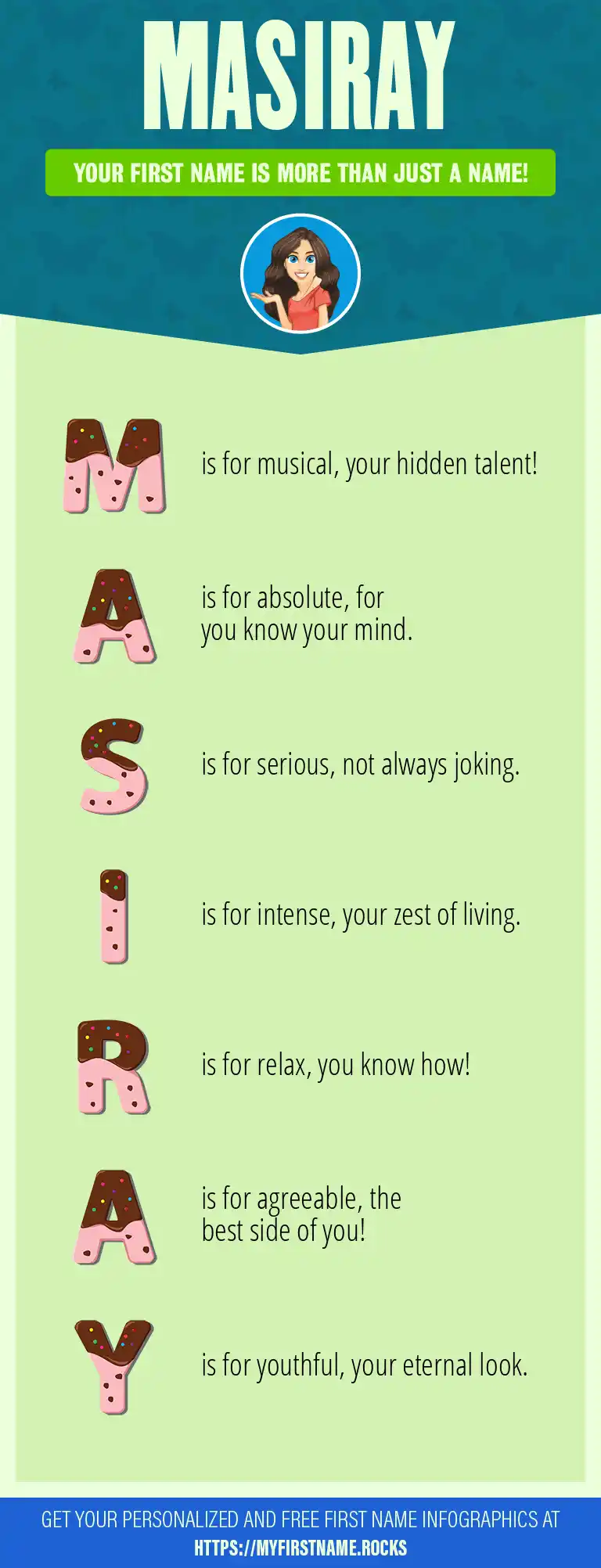 MASIRAY

YOUR FIRST NAME IS MORE THAN JUST A NAME!

M is for musical, your hidden talent!

A is for absolute, for you know your mind.

S is for serious, not always joking.

I is for intense, your zest of living.

R is for relax, you know how!

A is for agreeable, the best side of you!

Y is for youthful, your eternal look.

GET YOUR PERSONALIZED AND FREE FIRST NAME INFOGRAPHICS AT HTTPS://MYFIRSTNAME.ROCKS