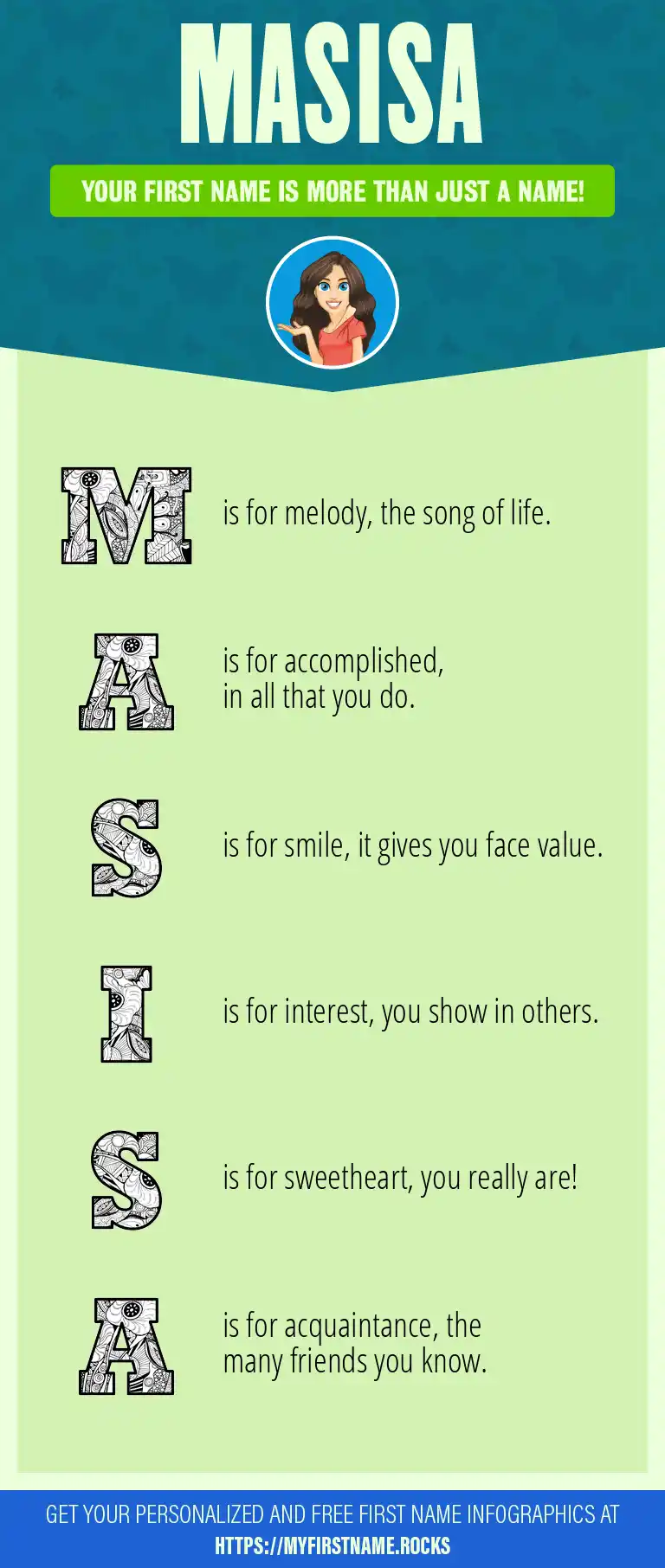 MASISA

YOUR FIRST NAME IS MORE THAN JUST A NAME!

M is for melody, the song of life.

A is for accomplished, in all that you do.

S is for smile, it gives you face value.

I is for interest, you show in others.

S is for sweetheart, you really are!

A is for acquaintance, the many friends you know.

GET YOUR PERSONALIZED AND FREE FIRST NAME INFOGRAPHICS AT HTTPS://MYFIRSTNAME.ROCKS