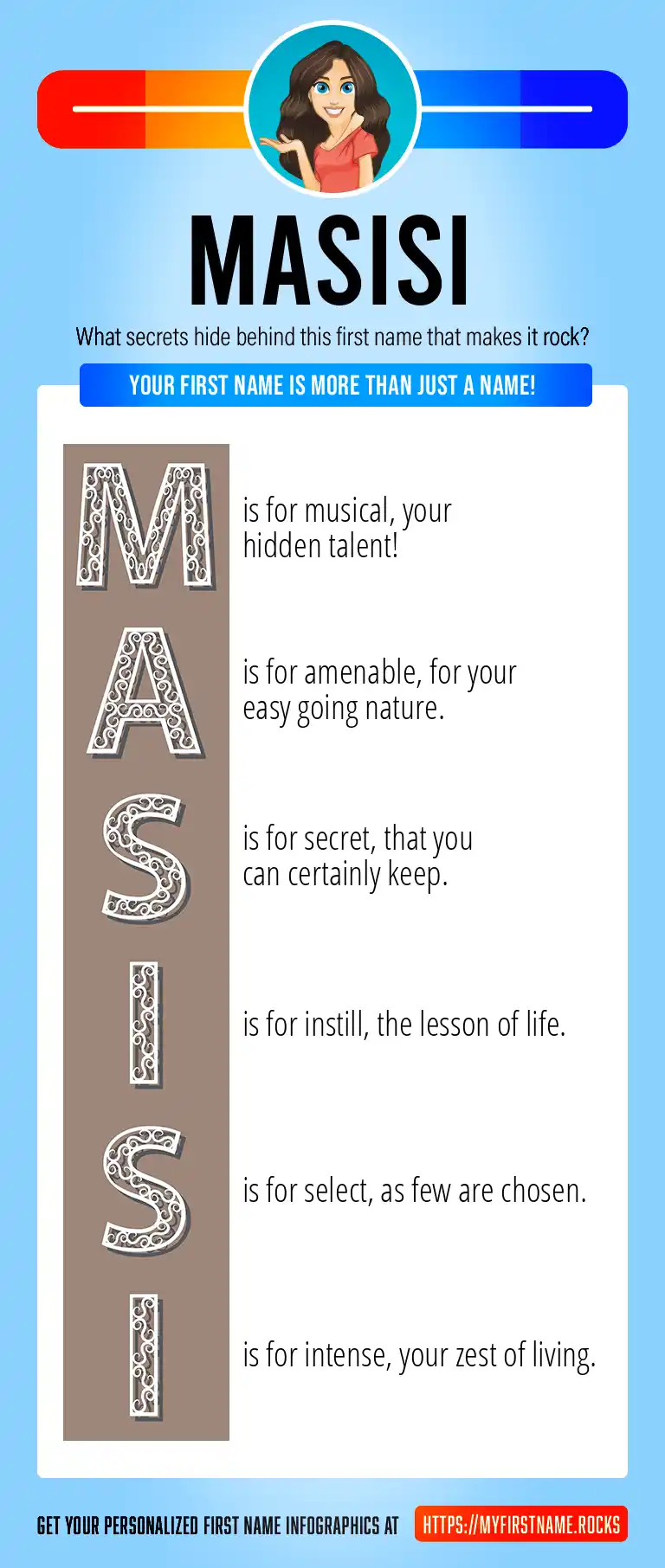 MASISI

What secrets hide behind this first name that makes it rock?

YOUR FIRST NAME IS MORE THAN JUST A NAME!

M is for musical, your hidden talent!

A is for amenable, for your easy going nature.

S is for secret, that you can certainly keep.

I is for instill, the lesson of life.

S is for select, as few are chosen.

I is for intense, your zest of living.

GET YOUR PERSONALIZED FIRST NAME INFOGRAPHICS AT HTTPS://MYFIRSTNAME.ROCKS