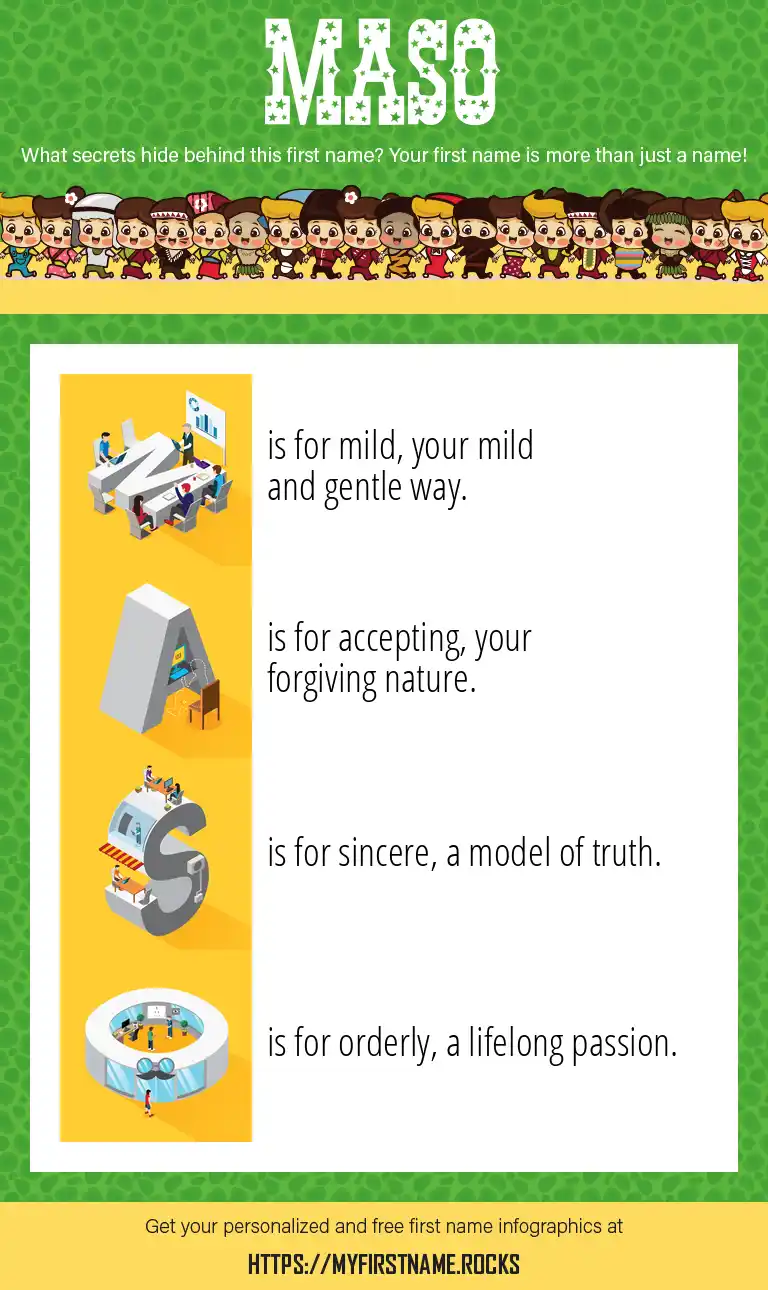 MASO

What secrets hide behind this first name? Your first name is more than just a name!

M is for mild, your mild and gentle way.

A is for accepting, your forgiving nature.

S is for sincere, a model of truth.

O is for orderly, a lifelong passion.

Get your personalized and free first name infographics at

HTTPS://MYFIRSTNAME.ROCKS