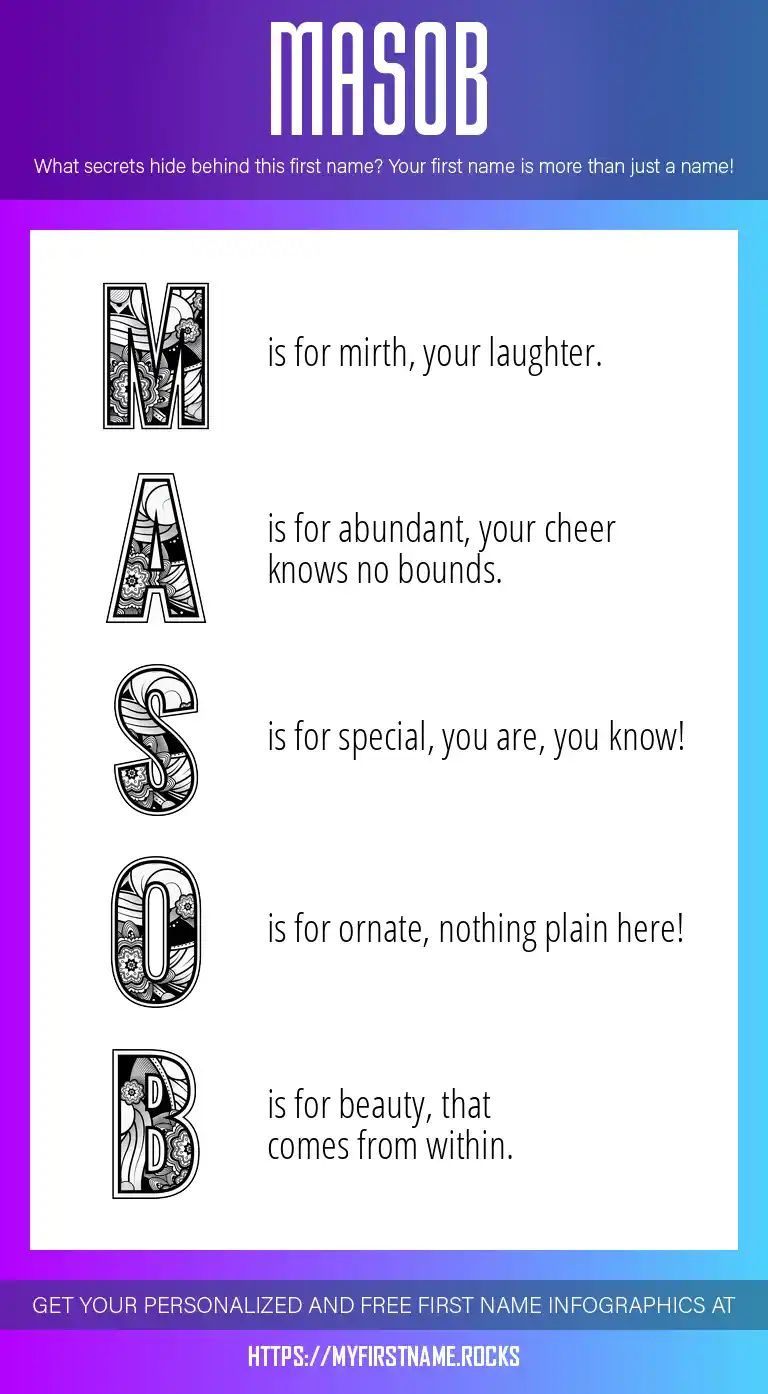 MASOB

What secrets hide behind this first name? Your first name is more than just a name!

M is for mirth, your laughter.

A is for abundant, your cheer knows no bounds.

S is for special, you are, you know!

O is for ornate, nothing plain here!

B is for beauty, that comes from within.

GET YOUR PERSONALIZED AND FREE FIRST NAME INFOGRAPHICS AT

HTTPS://MYFIRSTNAME.ROCKS