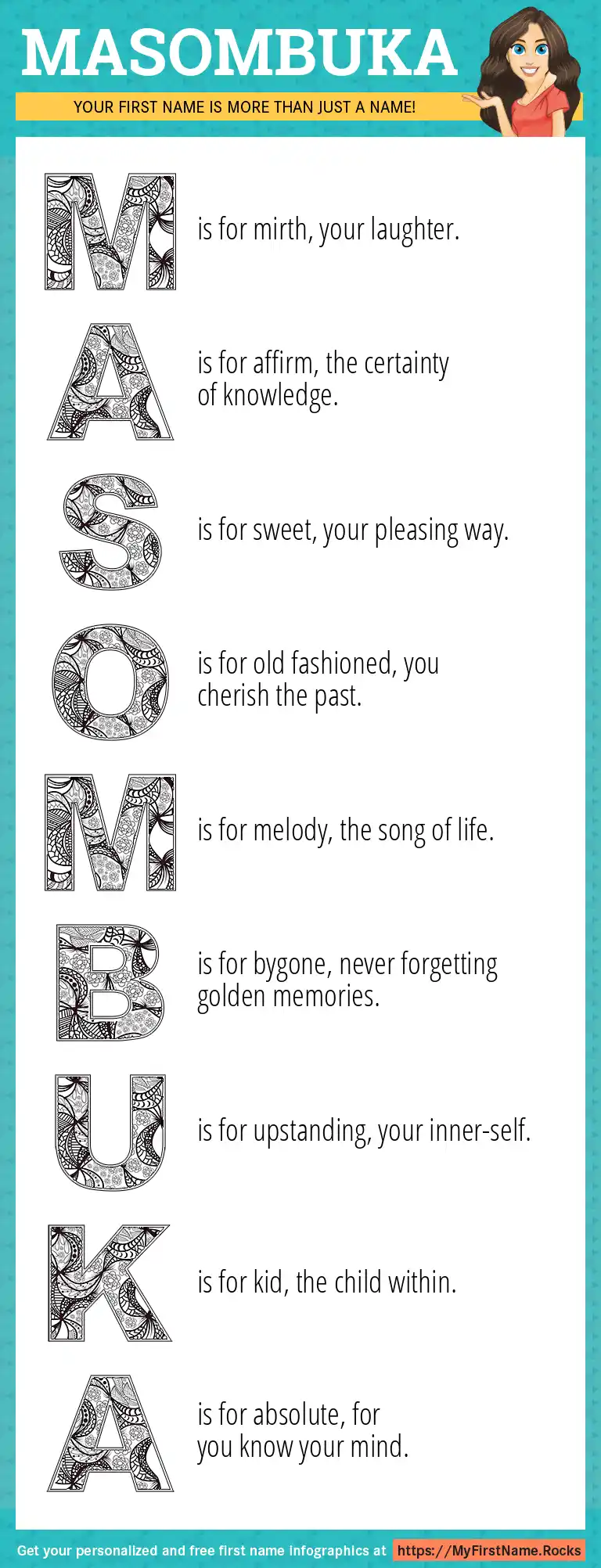 MASOMBUKA

YOUR FIRST NAME IS MORE THAN JUST A NAME!

M is for mirth, your laughter.

A is for affirm, the certainty of knowledge.

S is for sweet, your pleasing way.

O is for old fashioned, you cherish the past.

M is for melody, the song of life.

B is for bygone, never forgetting golden memories.

U is for upstanding, your inner-self.

K is for kid, the child within.

A is for absolute, for you know your mind.

Get your personalized and free first name infographics at https://MyFirstName.Rocks