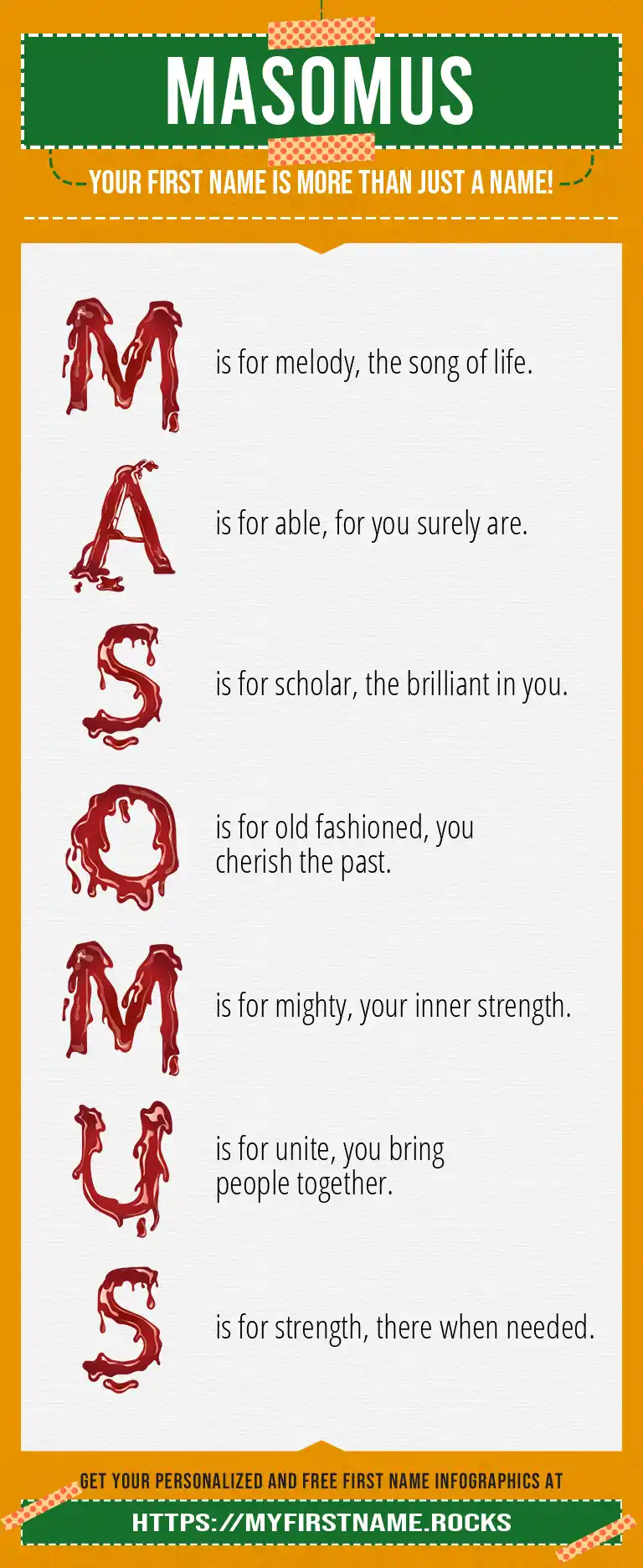 MASOMUS

YOUR FIRST NAME IS MORE THAN JUST A NAME!

M is for melody, the song of life.

A is for able, for you surely are.

S is for scholar, the brilliant in you.

O is for old fashioned, you cherish the past.

M is for mighty, your inner strength.

U is for unite, you bring people together.

S is for strength, there when needed.

GET YOUR PERSONALIZED AND FREE FIRST NAME INFOGRAPHICS AT

HTTPS://MYFIRSTNAME.ROCKS