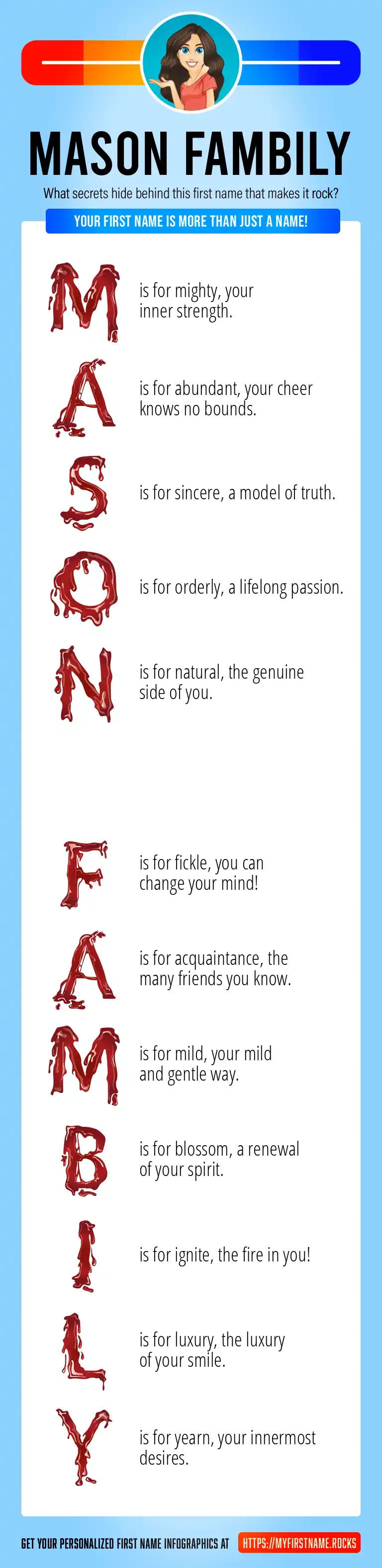 MASON FAMBILY

What secrets hide behind this first name that makes it rock?

YOUR FIRST NAME IS MORE THAN JUST A NAME!

M is for mighty, your inner strength.

A is for abundant, your cheer knows no bounds.

S is for sincere, a model of truth.

O is for orderly, a lifelong passion.

N is for natural, the genuine side of you.

F is for fickle, you can change your mind!

A is for acquaintance, the many friends you know.

M is for mild, your mild and gentle way.

B is for blossom, a renewal of your spirit.

I is for ignite, the fire in you!

L is for luxury, the luxury of your smile.

Y is for yearn, your innermost desires.

GET YOUR PERSONALIZED FIRST NAME INFOGRAPHICS AT HTTPS://MYFIRSTNAME.ROCKS