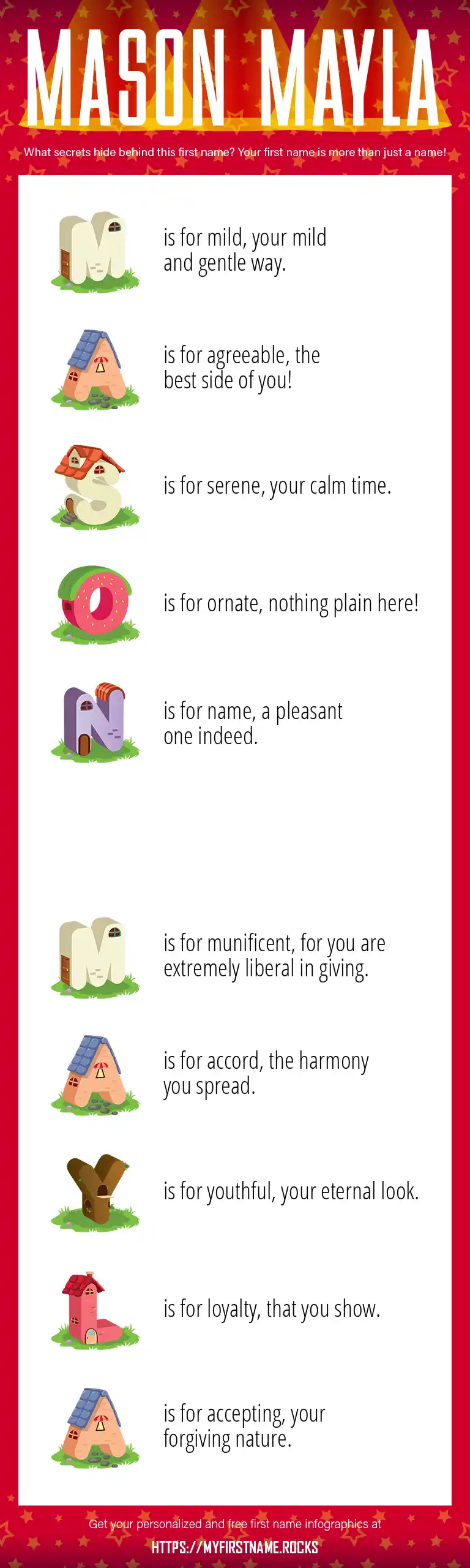 MASON MAYLA

What secrets hide behind this first name? Your first name is more than just a name!

M is for mild, your mild and gentle way.

A is for agreeable, the best side of you!

S is for serene, your calm time.

O is for ornate, nothing plain here!

N is for name, a pleasant one indeed.

M is for munificent, for you are extremely liberal in giving.

A is for accord, the harmony you spread.

Y is for youthful, your eternal look.

L is for loyalty, that you show.

A is for accepting, your forgiving nature.

Get your personalized and free first name infographics at

HTTPS://MYFIRSTNAME.ROCKS