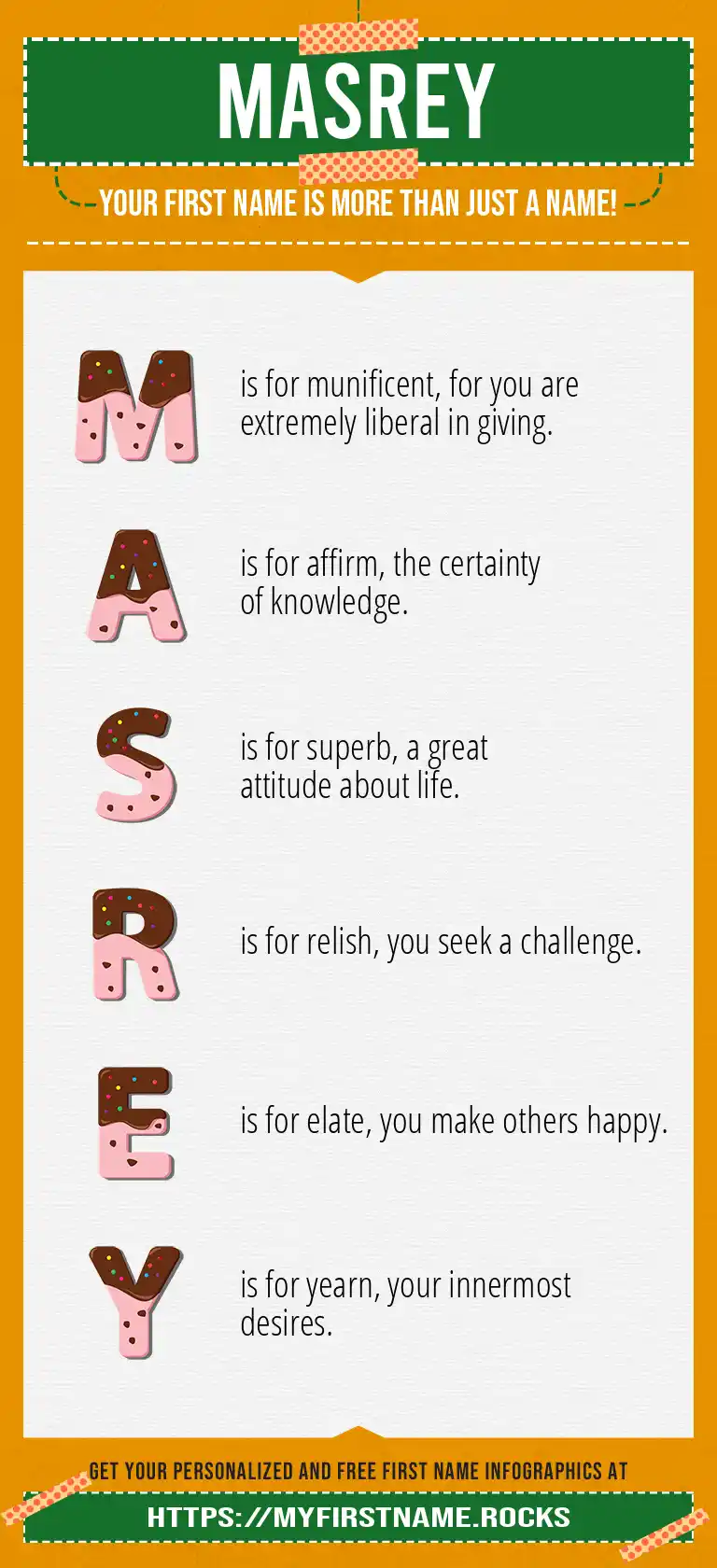 MASREY

YOUR FIRST NAME IS MORE THAN JUST A NAME!

M is for munificent, for you are extremely liberal in giving.

A is for affirm, the certainty of knowledge.

S is for superb, a great attitude about life.

R is for relish, you seek a challenge.

E is for elate, you make others happy.

Y is for yearn, your innermost desires.

GET YOUR PERSONALIZED AND FREE FIRST NAME INFOGRAPHICS AT

HTTPS://MYFIRSTNAME.ROCKS