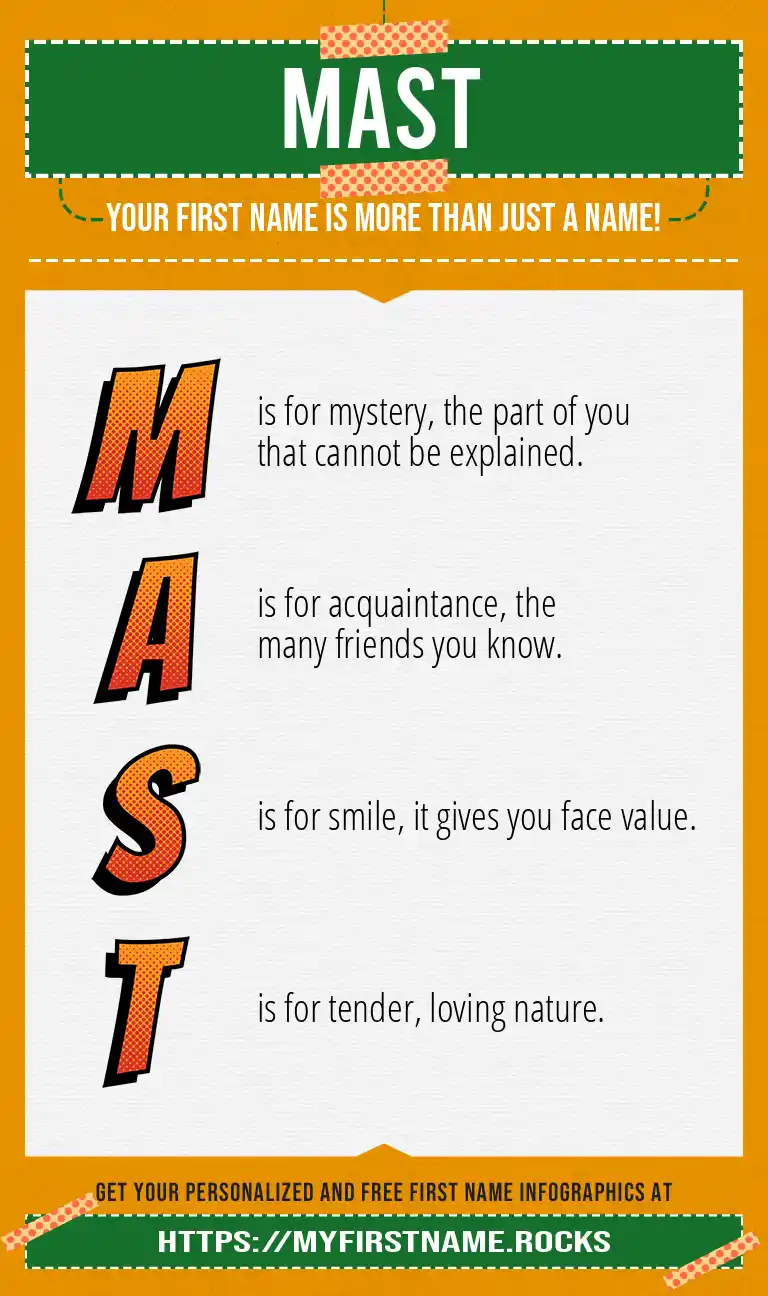 MAST

YOUR FIRST NAME IS MORE THAN JUST A NAME!

M is for mystery, the part of you that cannot be explained.

A is for acquaintance, the many friends you know.

S is for smile, it gives you face value.

T is for tender, loving nature.

GET YOUR PERSONALIZED AND FREE FIRST NAME INFOGRAPHICS AT

HTTPS://MYFIRSTNAME.ROCKS